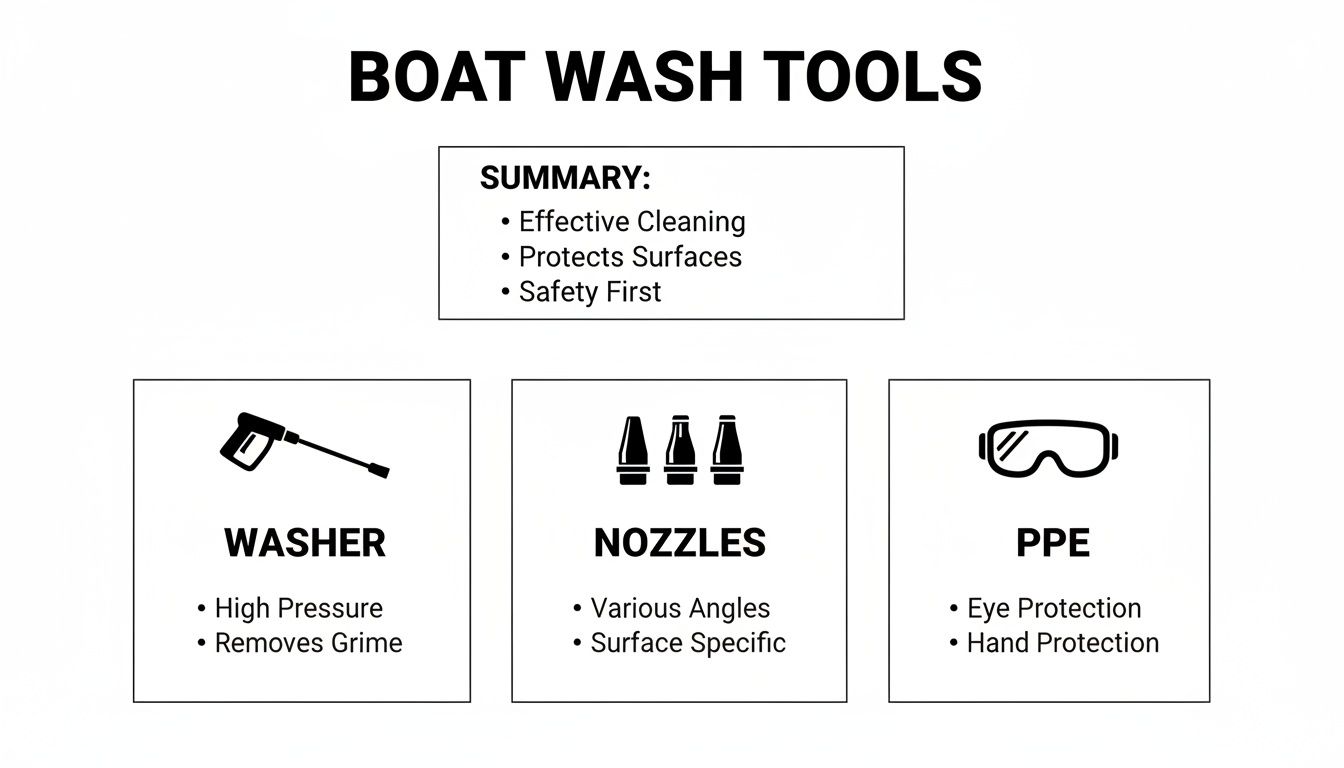 BOAT WASH TOOLS

SUMMARY:
• Effective Cleaning
• Protects Surfaces
• Safety First

WASHER
• High Pressure
• Removes Grime

NOZZLES
• Various Angles
• Surface Specific

PPE
• Eye Protection
• Hand Protection