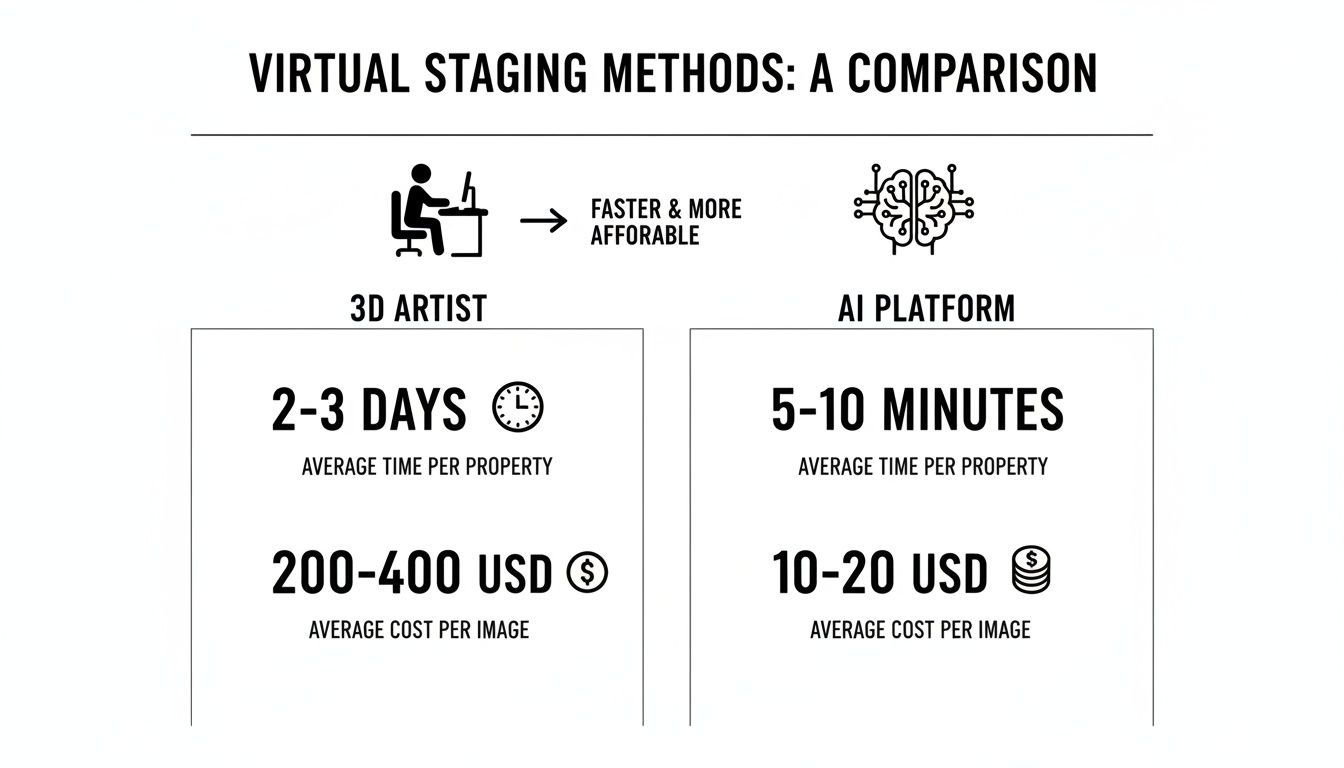 VIRTUAL STAGING METHODS: A COMPARISON

FASTER & MORE AFFORABLE

3D ARTIST

2-3 DAYS

AVERAGE TIME PER PROPERTY

200-400 USD

AVERAGE COST PER IMAGE

AI PLATFORM

5-10 MINUTES

AVERAGE TIME PER PROPERTY

10-20 USD

AVERAGE COST PER IMAGE