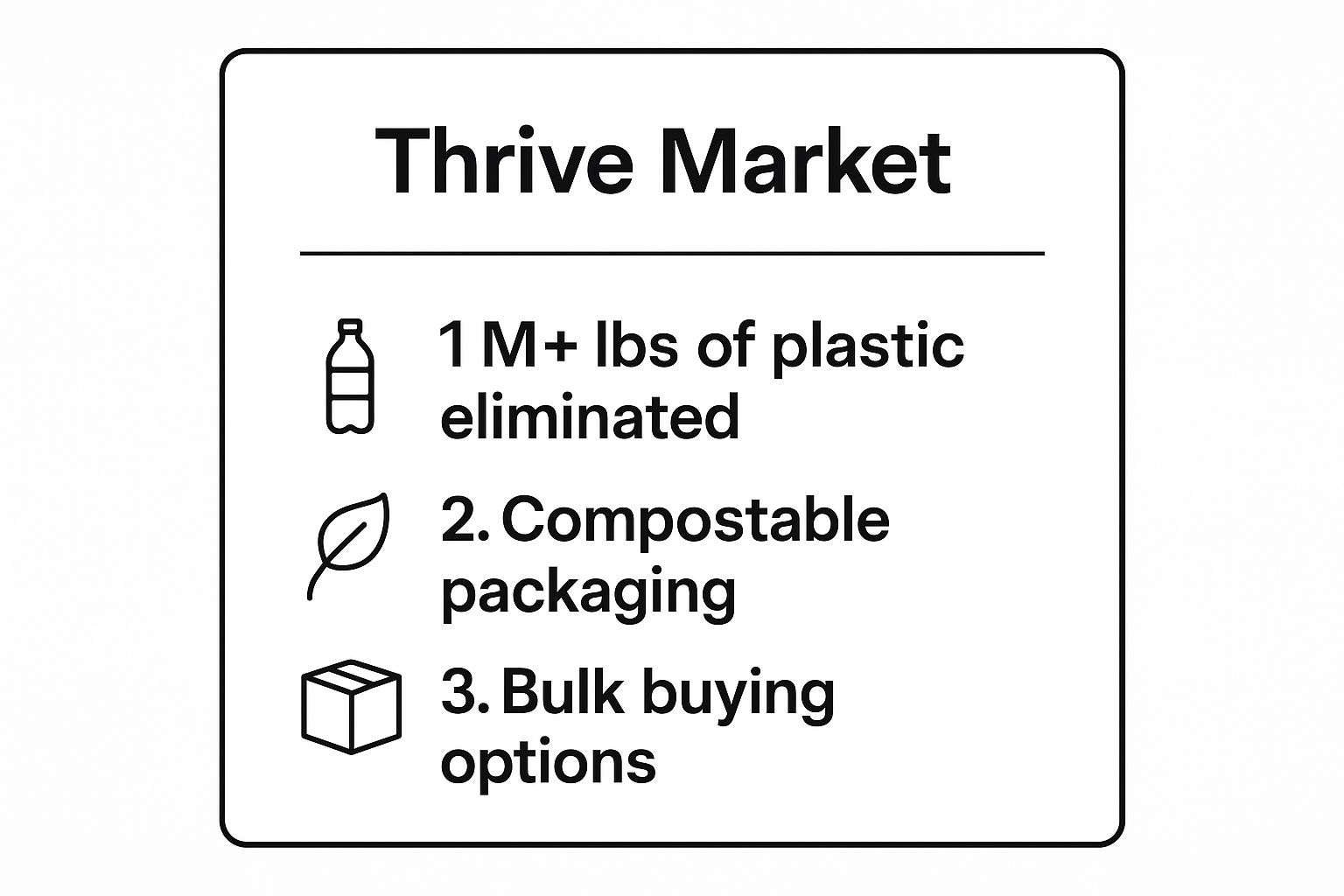 Thrive Market

1 M+ lbs of plastic eliminated

2. Compostable packaging

3. Bulk buying options