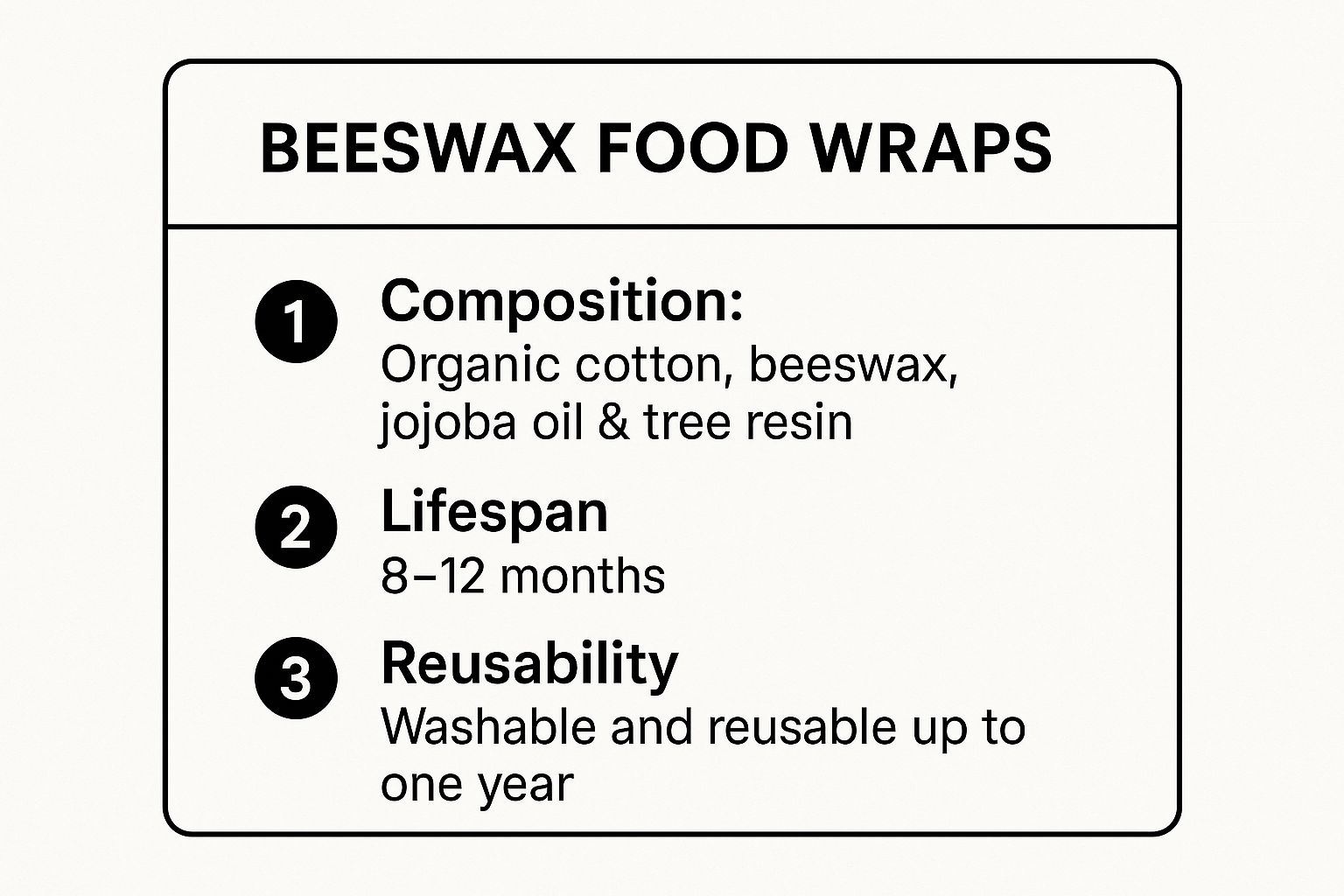 BEESWAX FOOD WRAPS

1 Composition:
Organic cotton, beeswax, jojoba oil & tree resin

2 Lifespan
8–12 months

3 Reusability
Washable and reusable up to one year