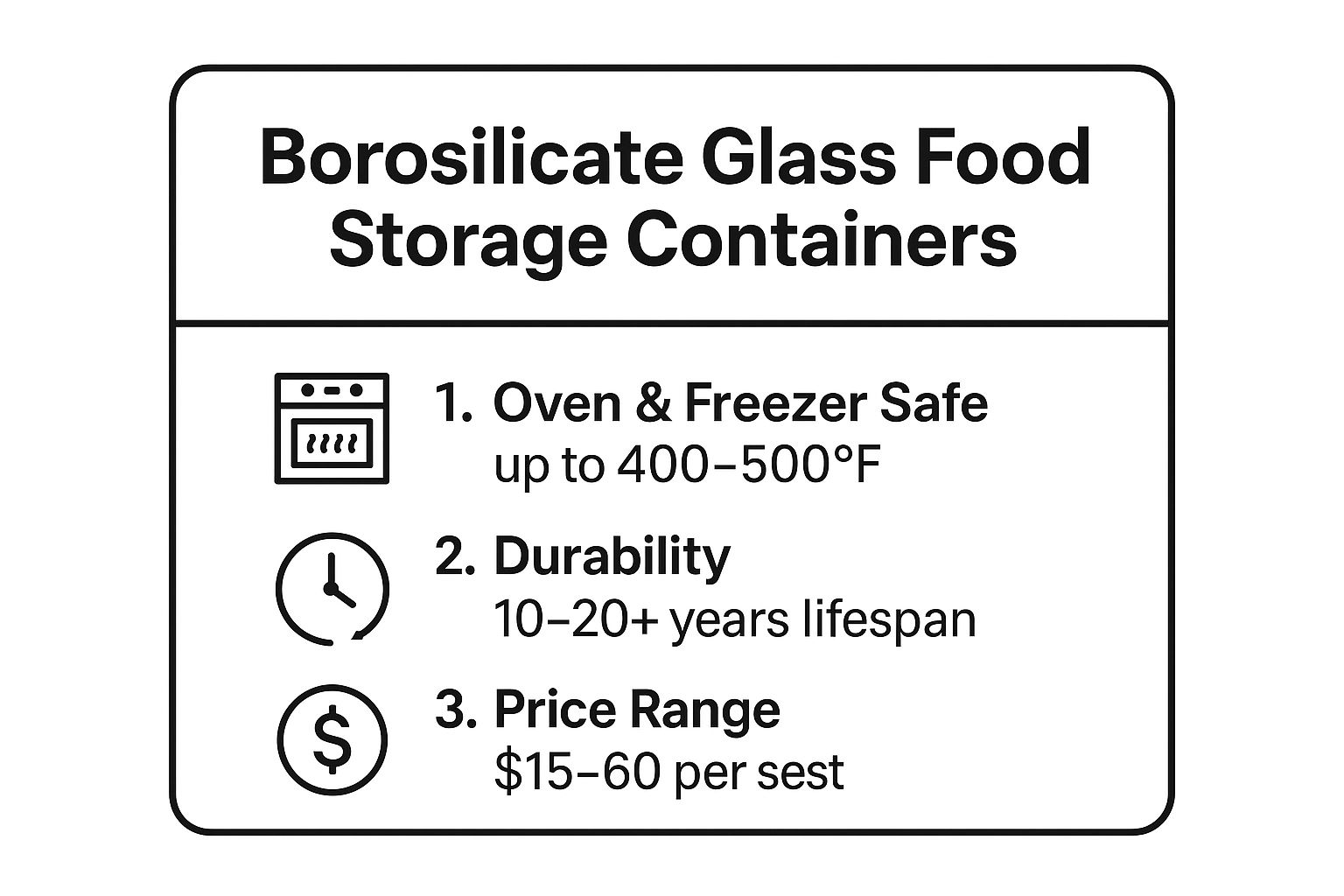 Borosilicate Glass Food Storage Containers

1. Oven & Freezer Safe
up to 400–500°F

2. Durability
10–20+ years lifespan

3. Price Range
$15–60 per sest