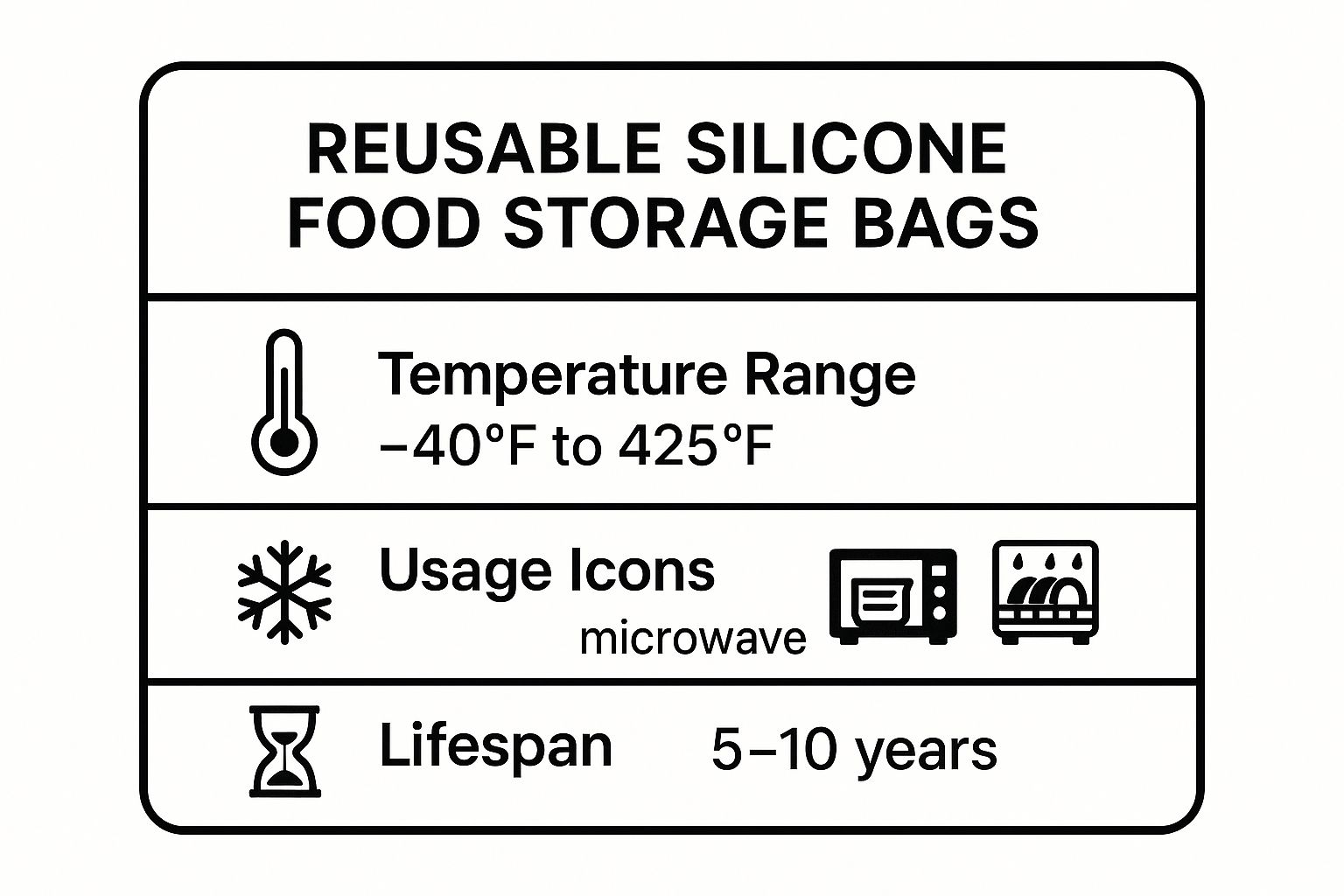 REUSABLE SILICONE FOOD STORAGE BAGS

Temperature Range
−40°F to 425°F

Usage Icons
microwave

Lifespan 5–10 years