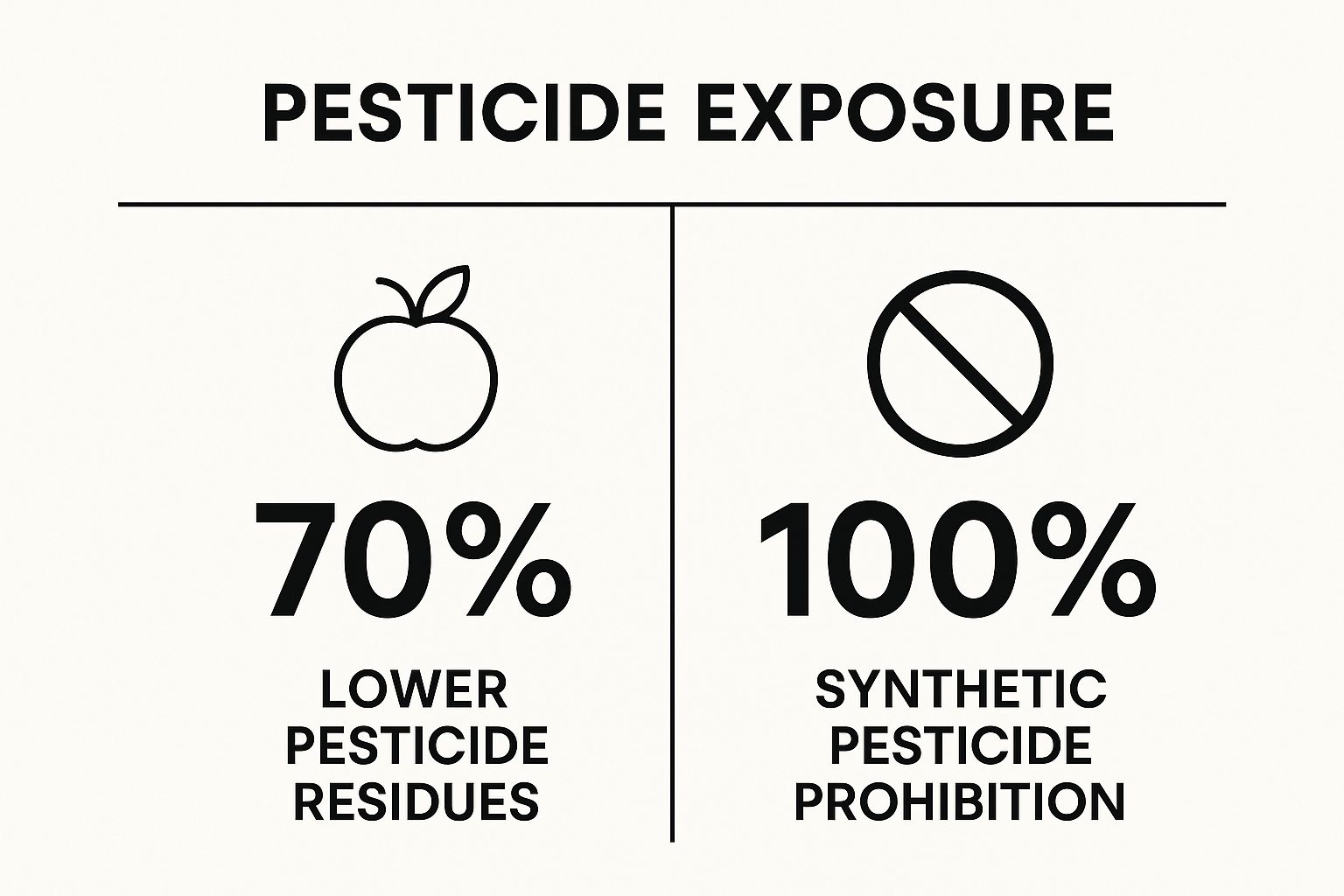 PESTICIDE EXPOSURE

70%

LOWER PESTICIDE RESIDUES

100%

SYNTHETIC PESTICIDE PROHIBITION