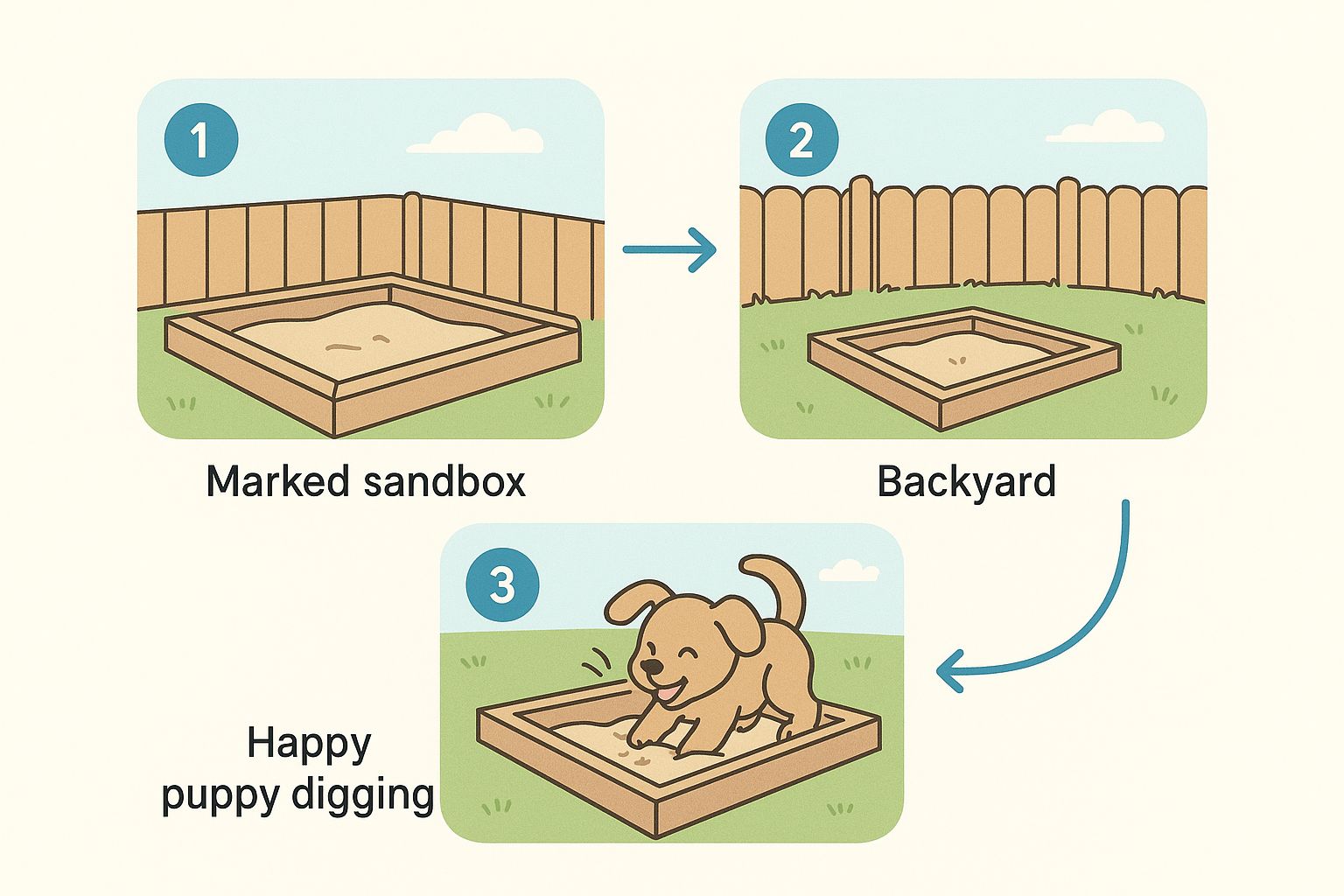 1

Marked sandbox

2

Backyard

3

Happy puppy digging