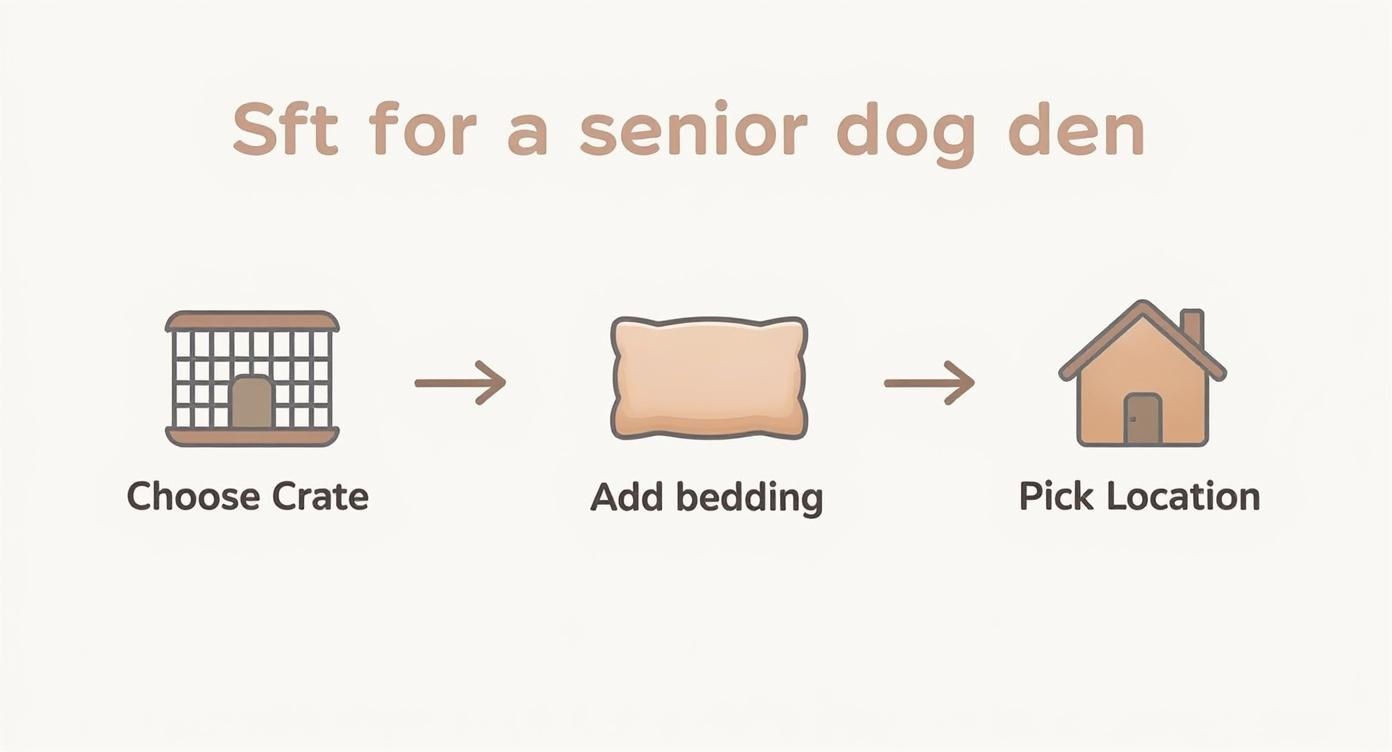 Sft for a senior dog den

Choose Crate

Add bedding

Pick Location