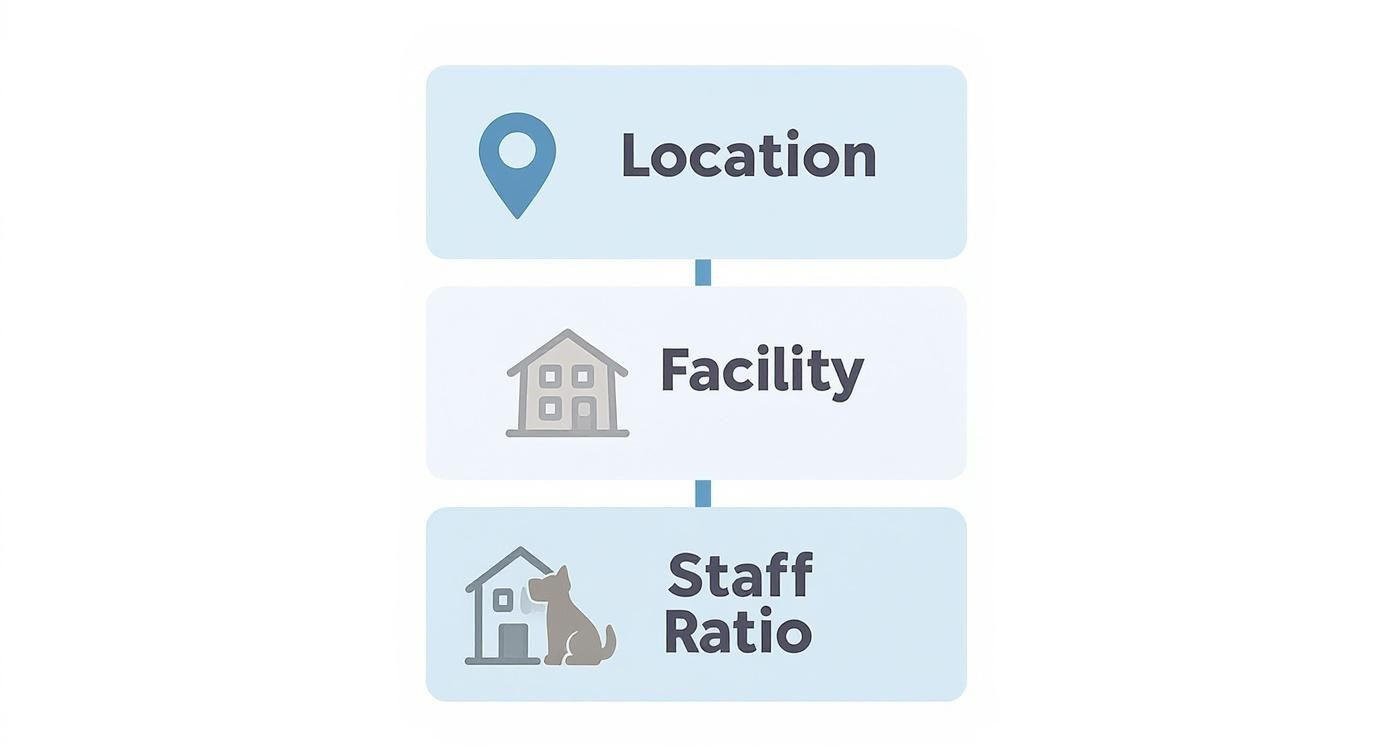 Location

Facility

Staff Ratio