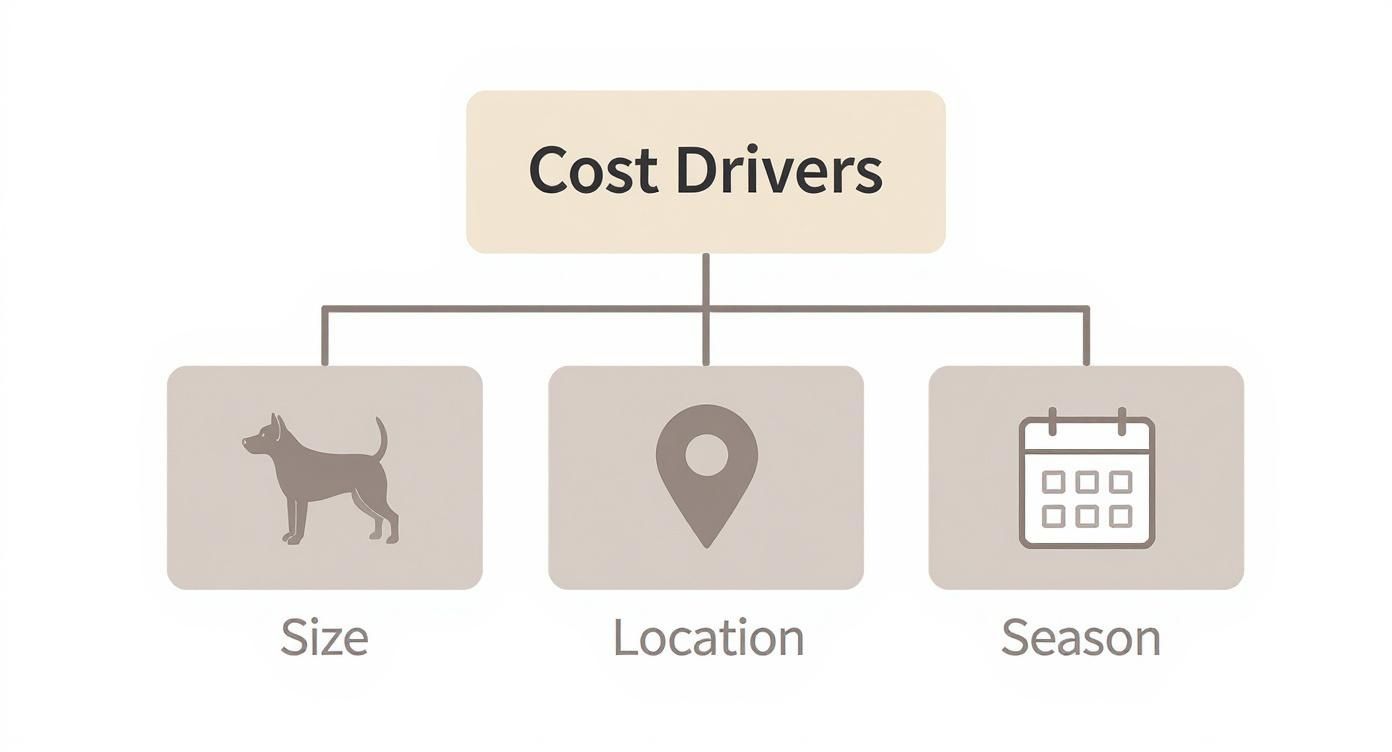 Cost Drivers

Size

Location

Season