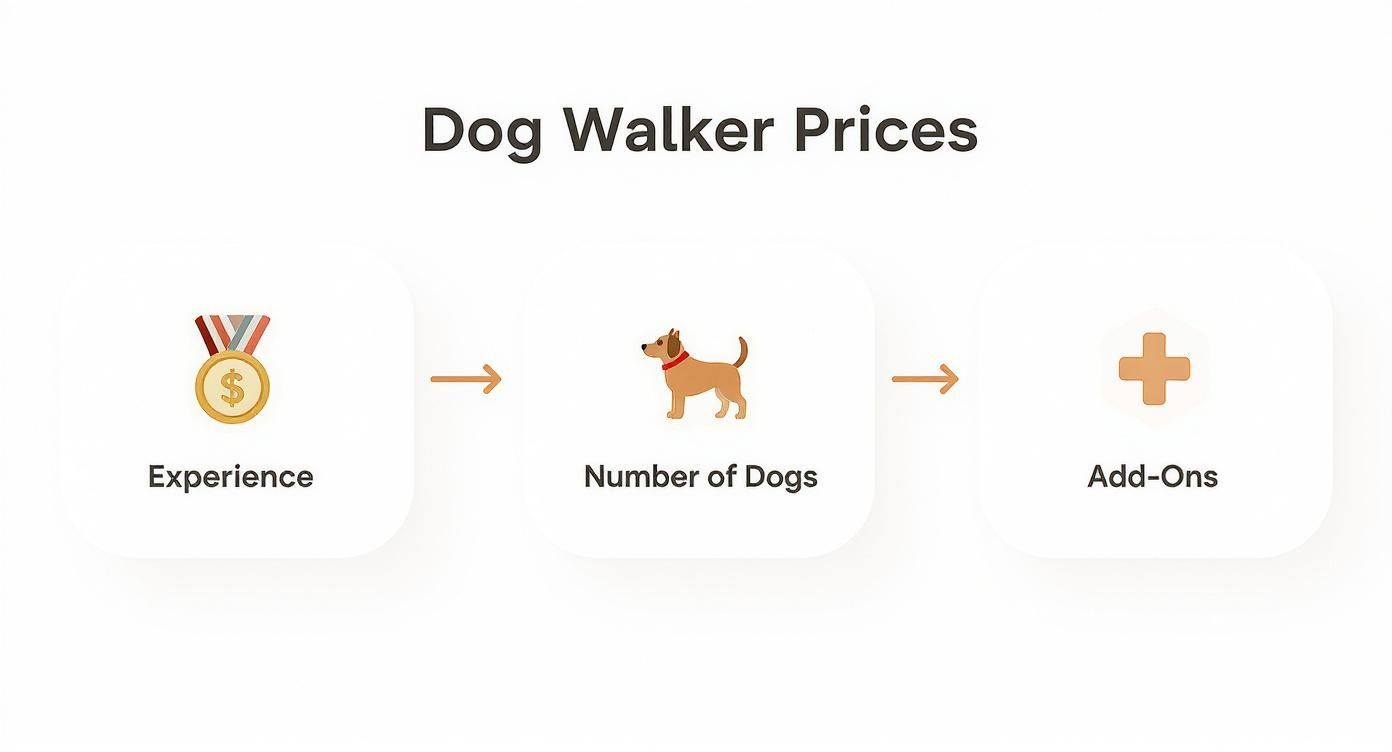 Dog Walker Prices

$

Experience

Number of Dogs

Add-Ons