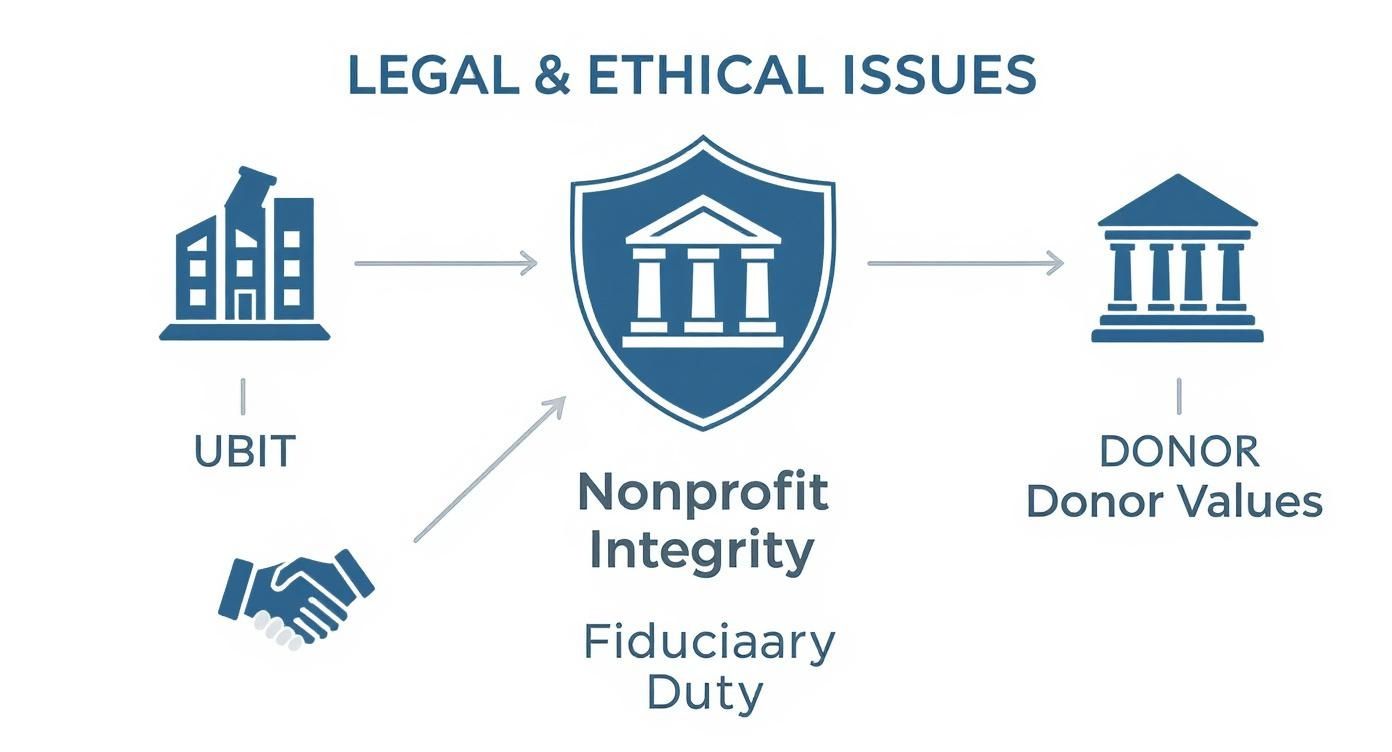 LEGAL & ETHICAL ISSUES

UBIT

Nonprofit Integrity

Fiduciaary Duty

DONOR
Donor Values