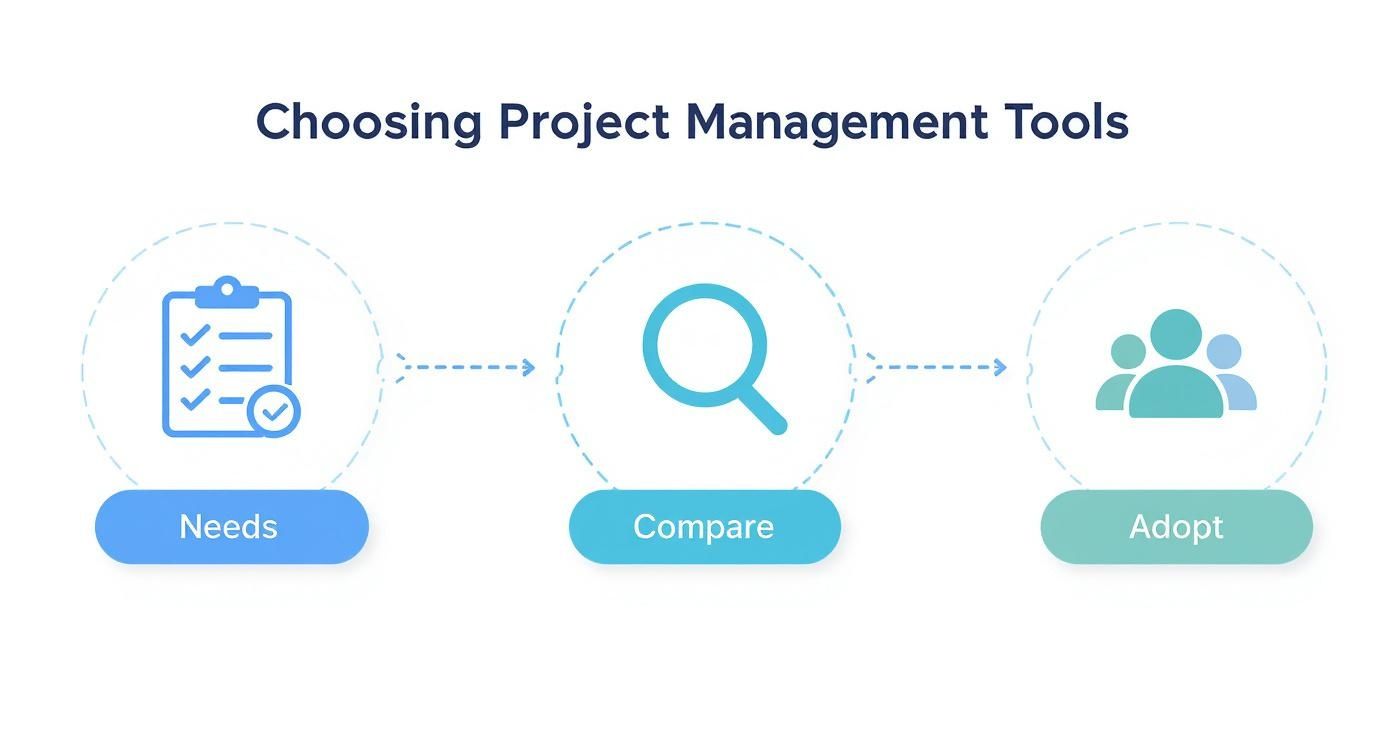 Choosing Project Management Tools

Needs

Compare

Adopt