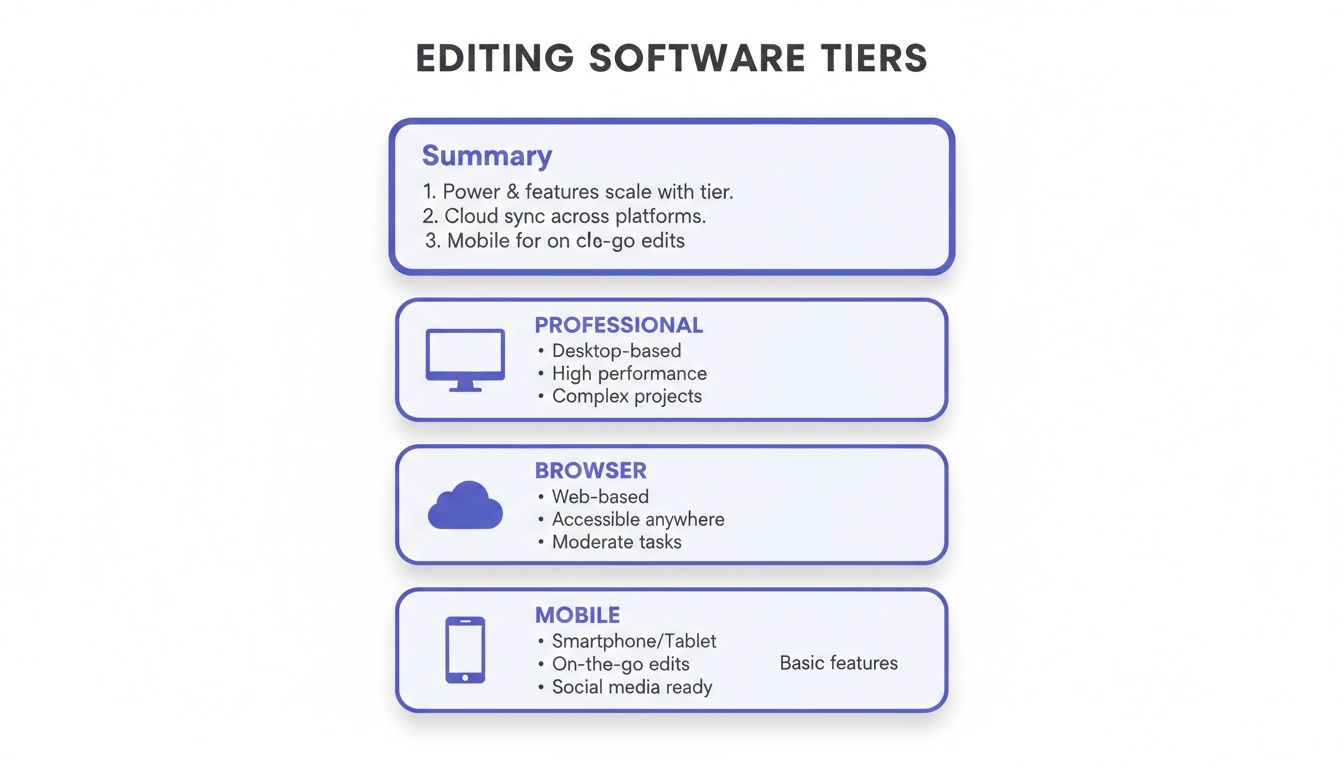 EDITING SOFTWARE TIERS

Summary
1. Power & features scale with tier.
2. Cloud sync across platforms.
3. Mobile for on clo-go edits

PROFESSIONAL
• Desktop-based
• High performance
• Complex projects

BROWSER
• Web-based
• Accessible anywhere
• Moderate tasks

MOBILE
• Smartphone/Tablet
• On-the-go edits
• Social media ready

Basic features