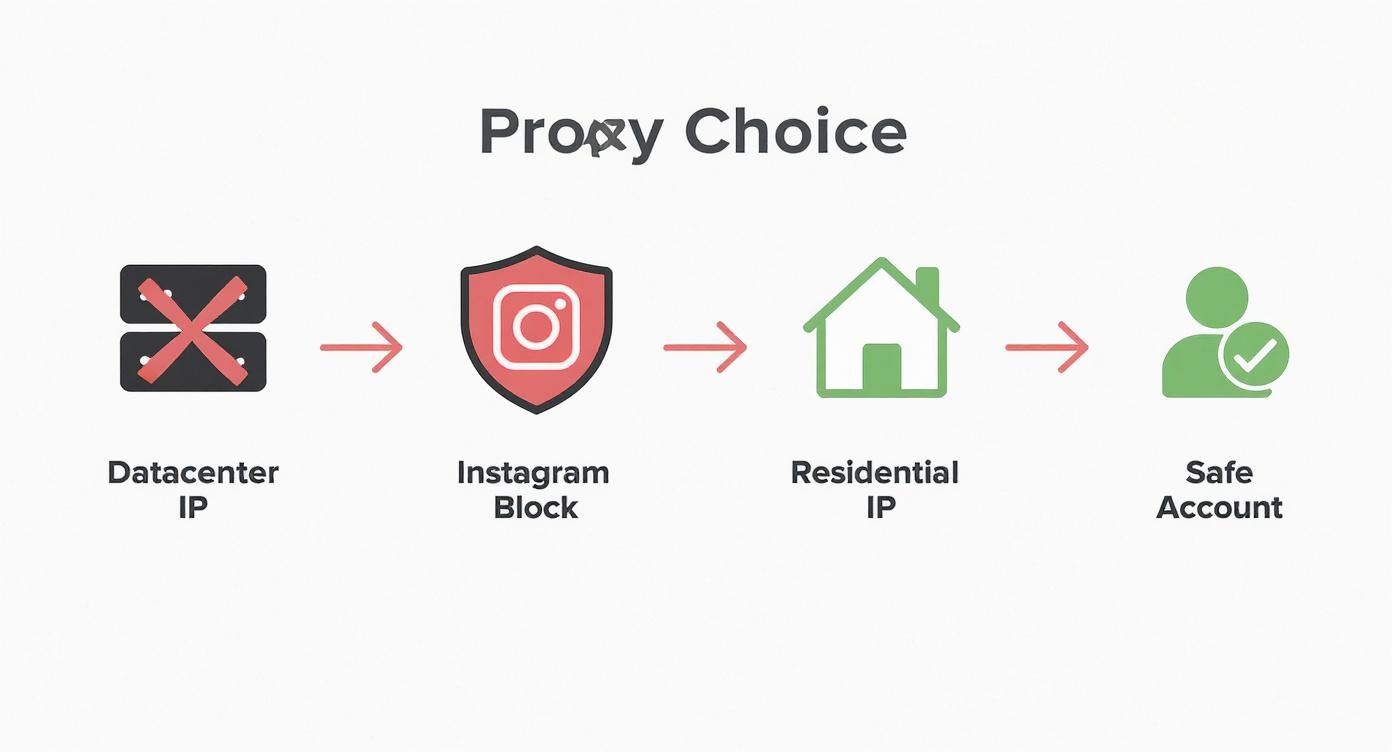 Proxy Choice

Datacenter IP

Instagram Block

Residential IP

Safe Account