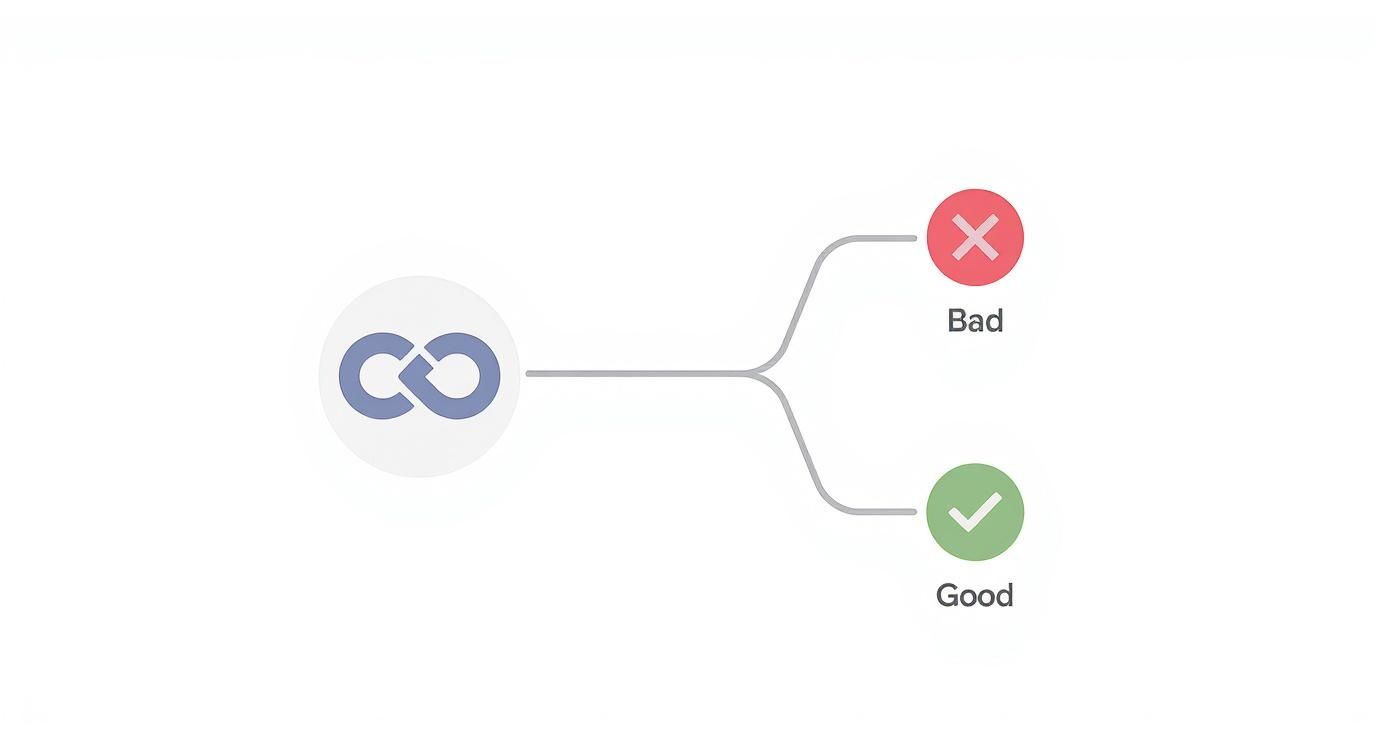 Bad

Good