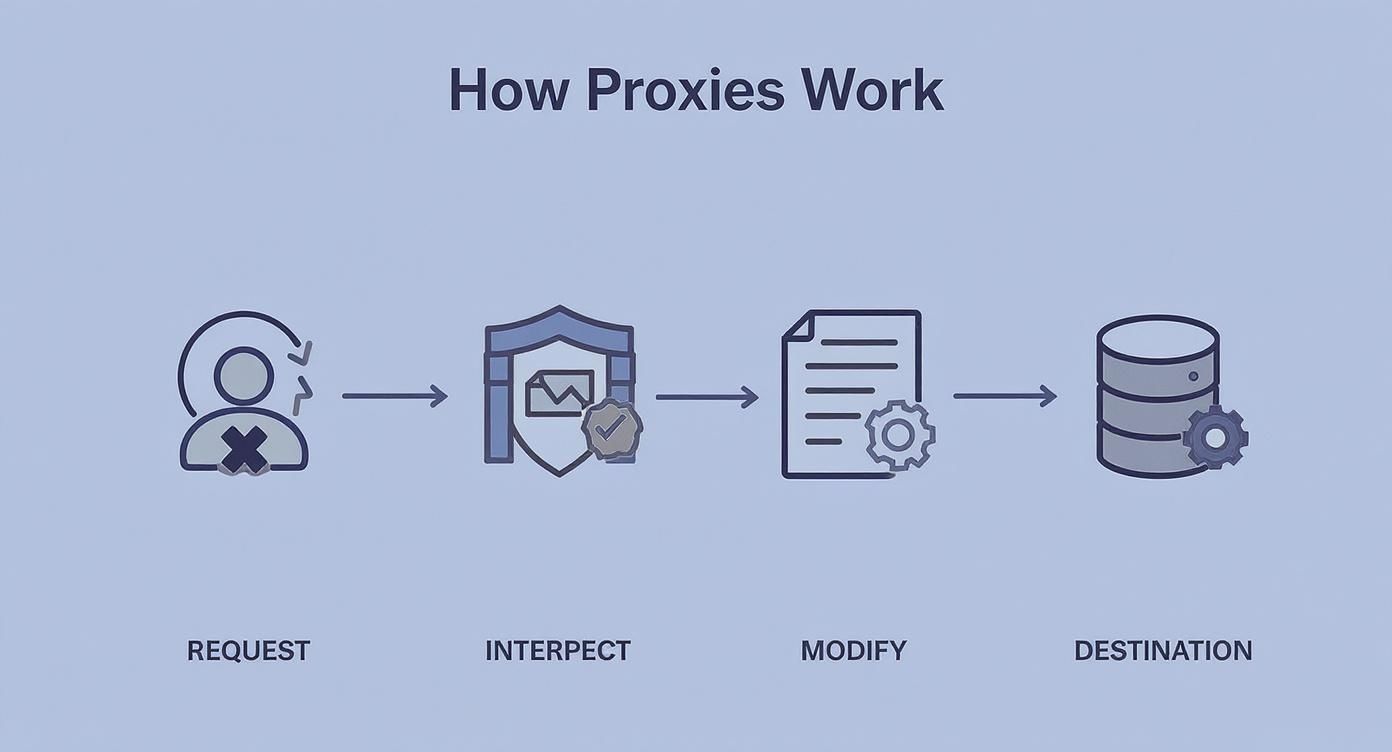 How Proxies Work

REQUEST

INTERPECT

MODIFY

DESTINATION