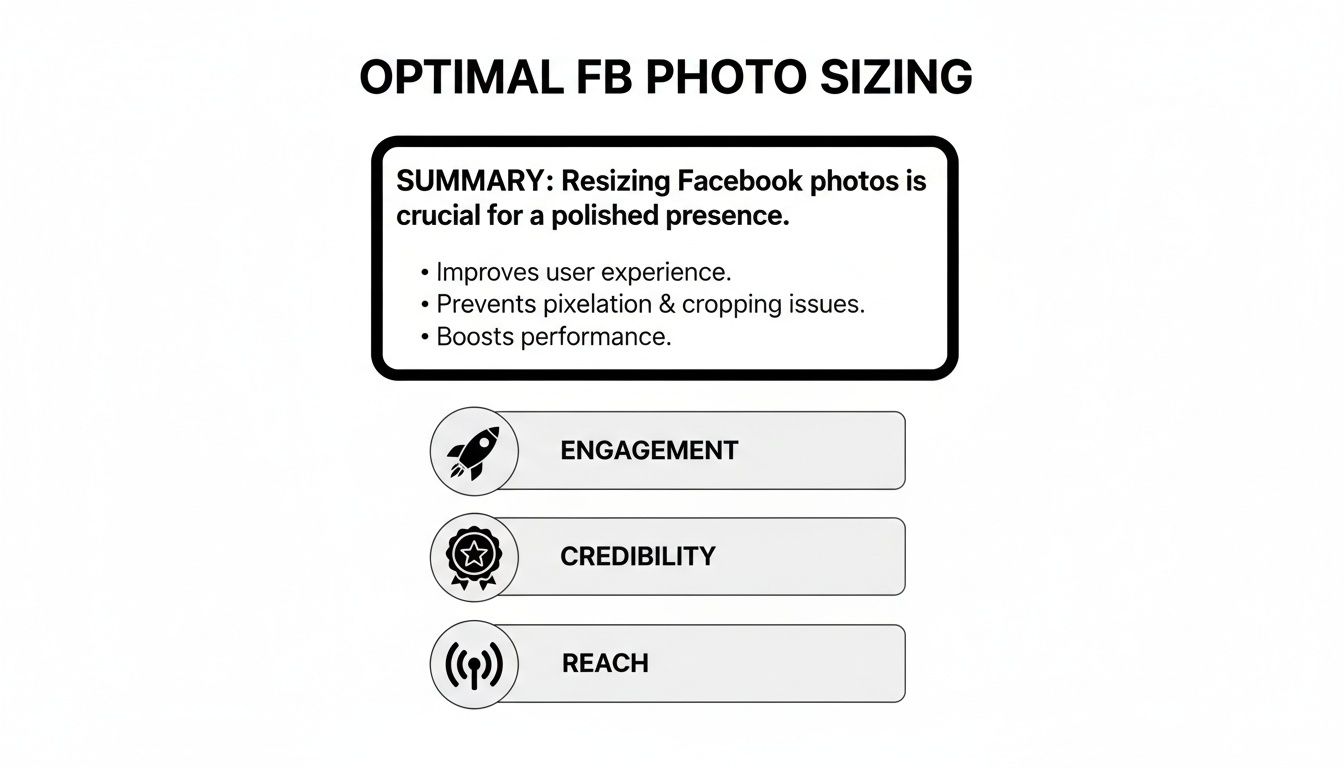 OPTIMAL FB PHOTO SIZING

SUMMARY: Resizing Facebook photos is crucial for a polished presence.

• Improves user experience.
• Prevents pixelation & cropping issues.
• Boosts performance.

ENGAGEMENT

CREDIBILITY

REACH