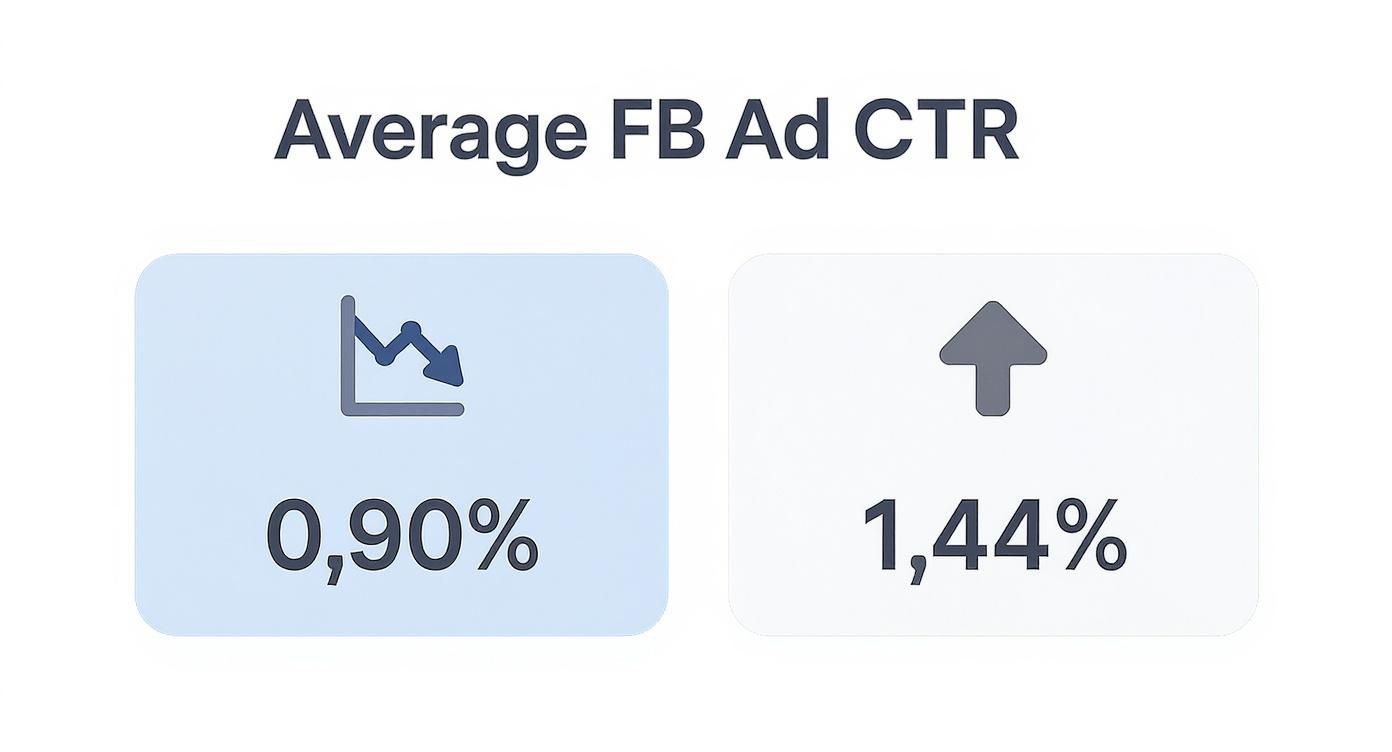 Average FB Ad CTR

0,90%

1,44%