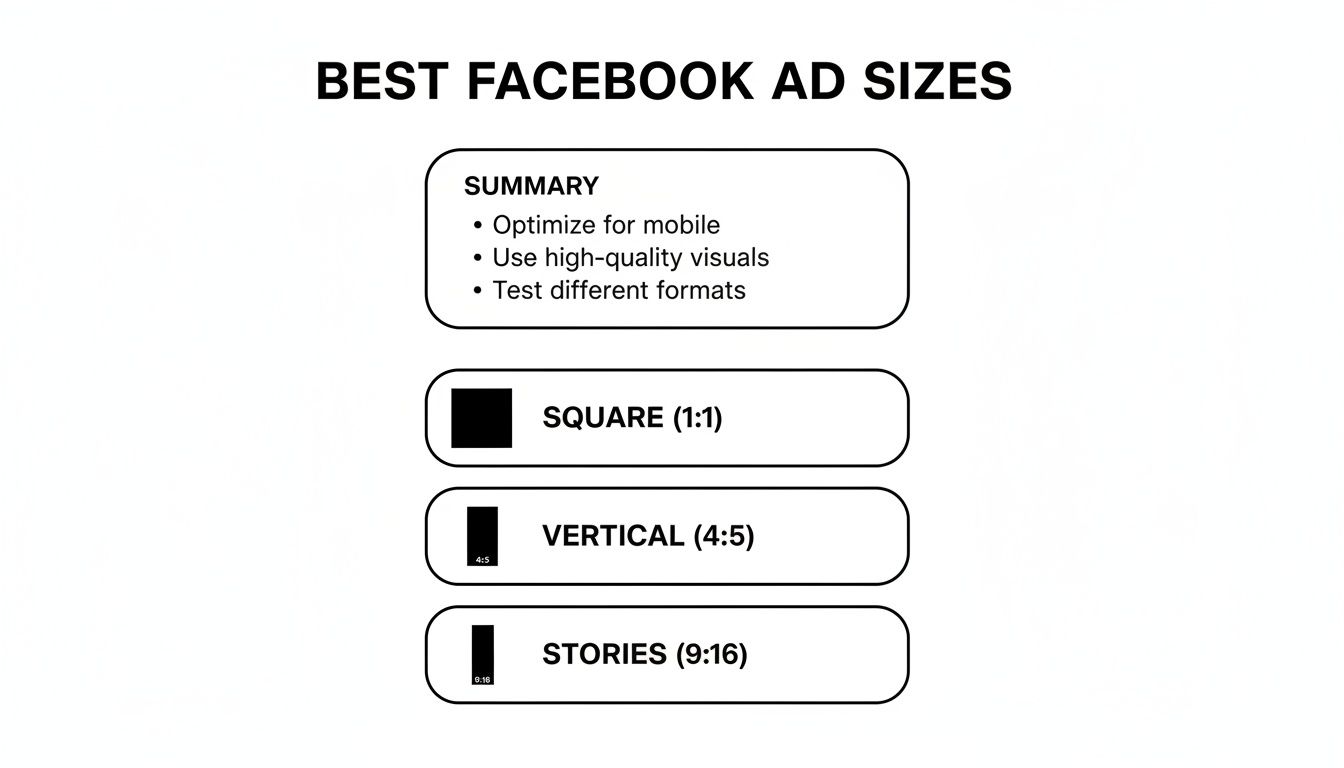 BEST FACEBOOK AD SIZES

SUMMARY
• Optimize for mobile
• Use high-quality visuals
• Test different formats

SQUARE (1:1)

4:5
VERTICAL (4:5)

9:16
STORIES (9:16)