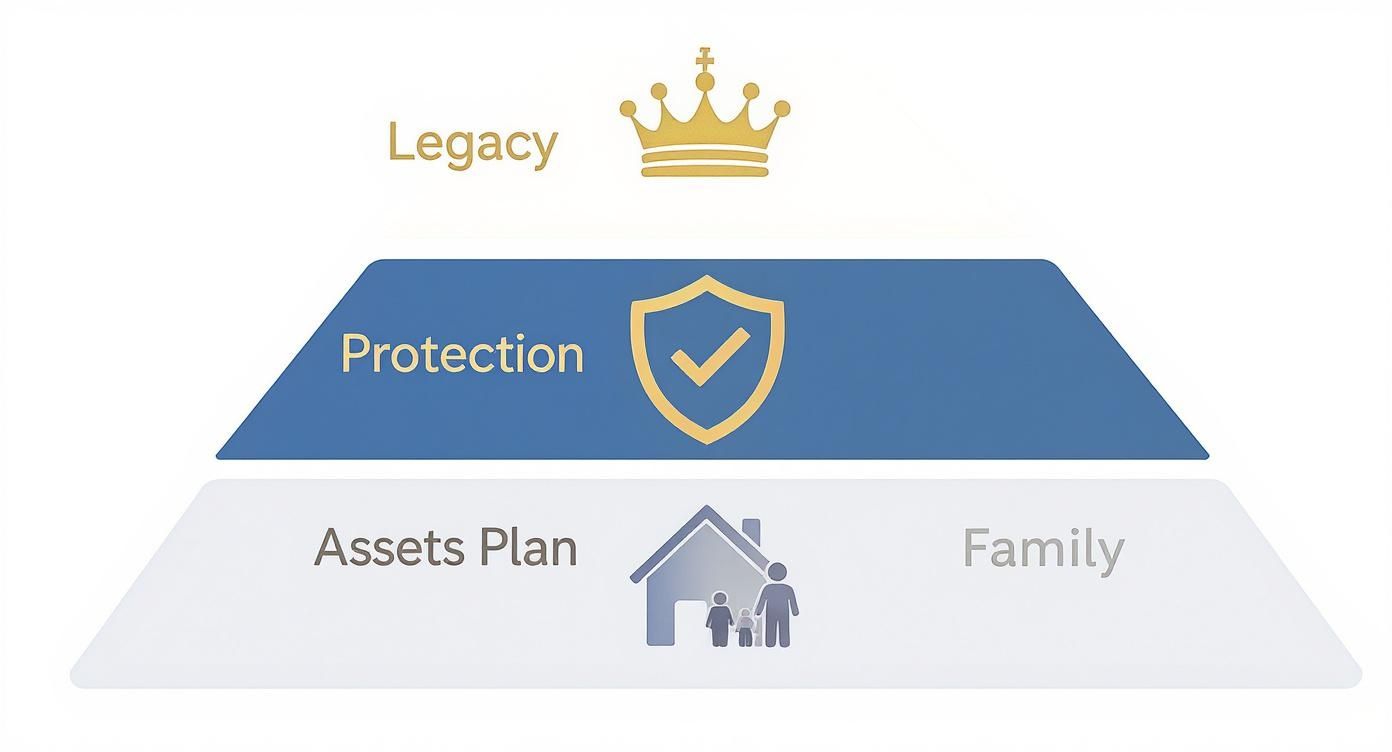 Legacy

Protection

Assets Plan

Family