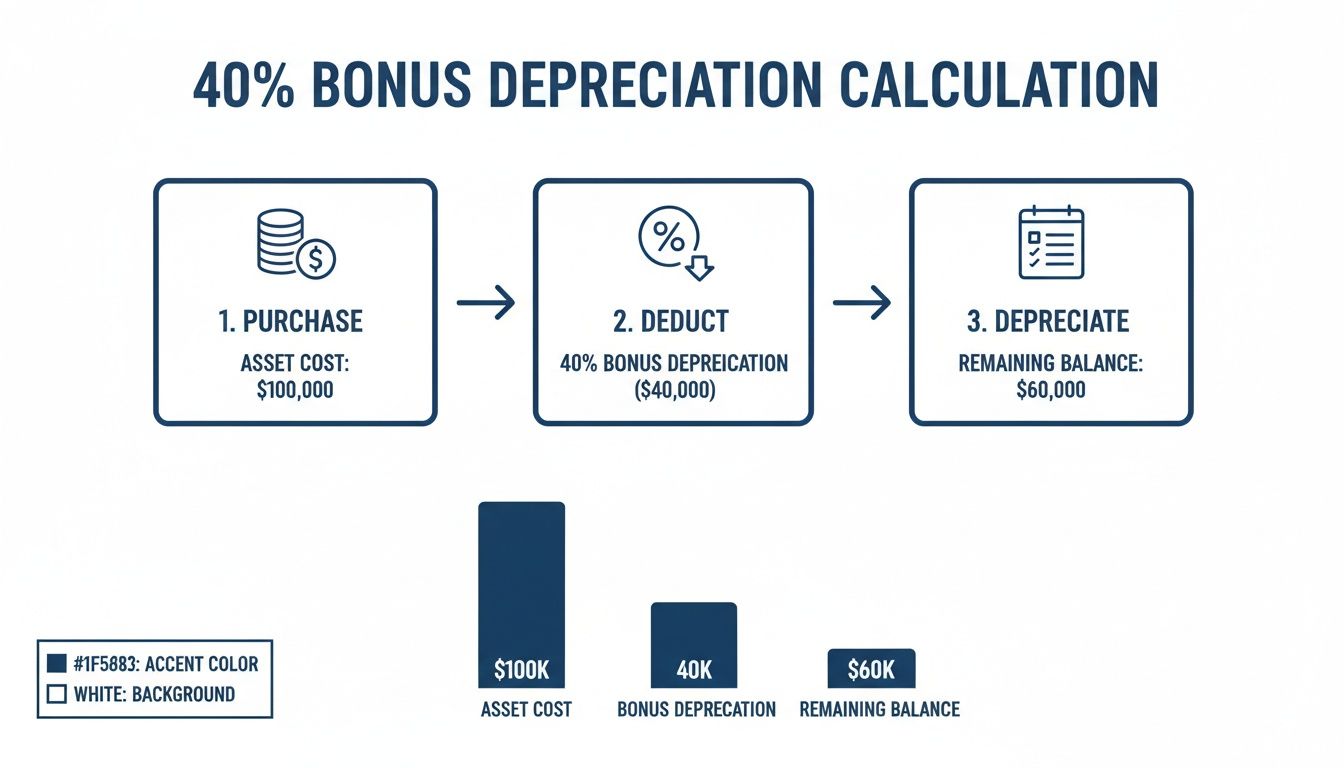 40% BONUS DEPRECIATION CALCULATION

1. PURCHASE
ASSET COST:
$100,000

2. DEDUCT
40% BONUS DEPREICATION
($40,000)

3. DEPRECIATE
REMAINING BALANCE:
$60,000

$100K
ASSET COST

40K
BONUS DEPRECATION

$60K
REMAINING BALANCE

#1F5883: ACCENT COLOR
WHITE: BACKGROUND