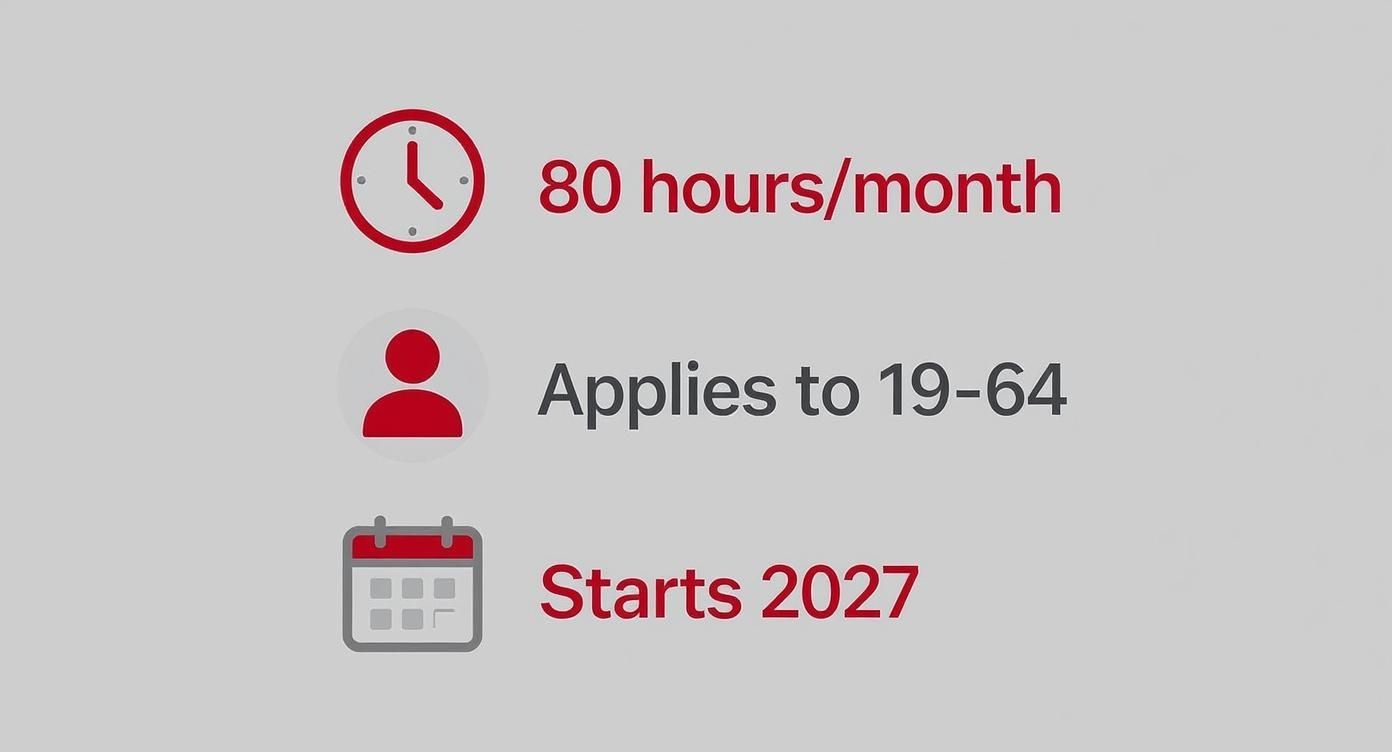 80 hours/month

Applies to 19-64

Starts 2027