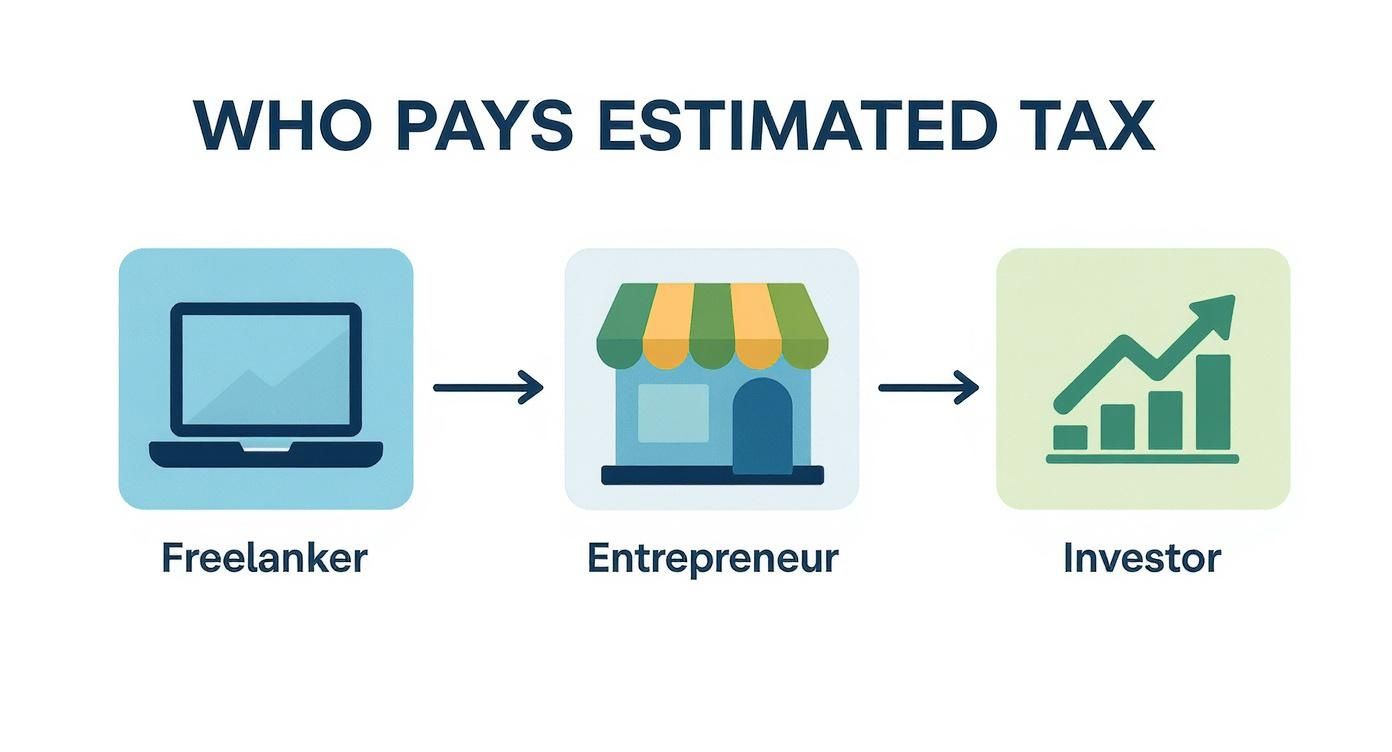 WHO PAYS ESTIMATED TAX

Freelanker

Entrepreneur

Investor