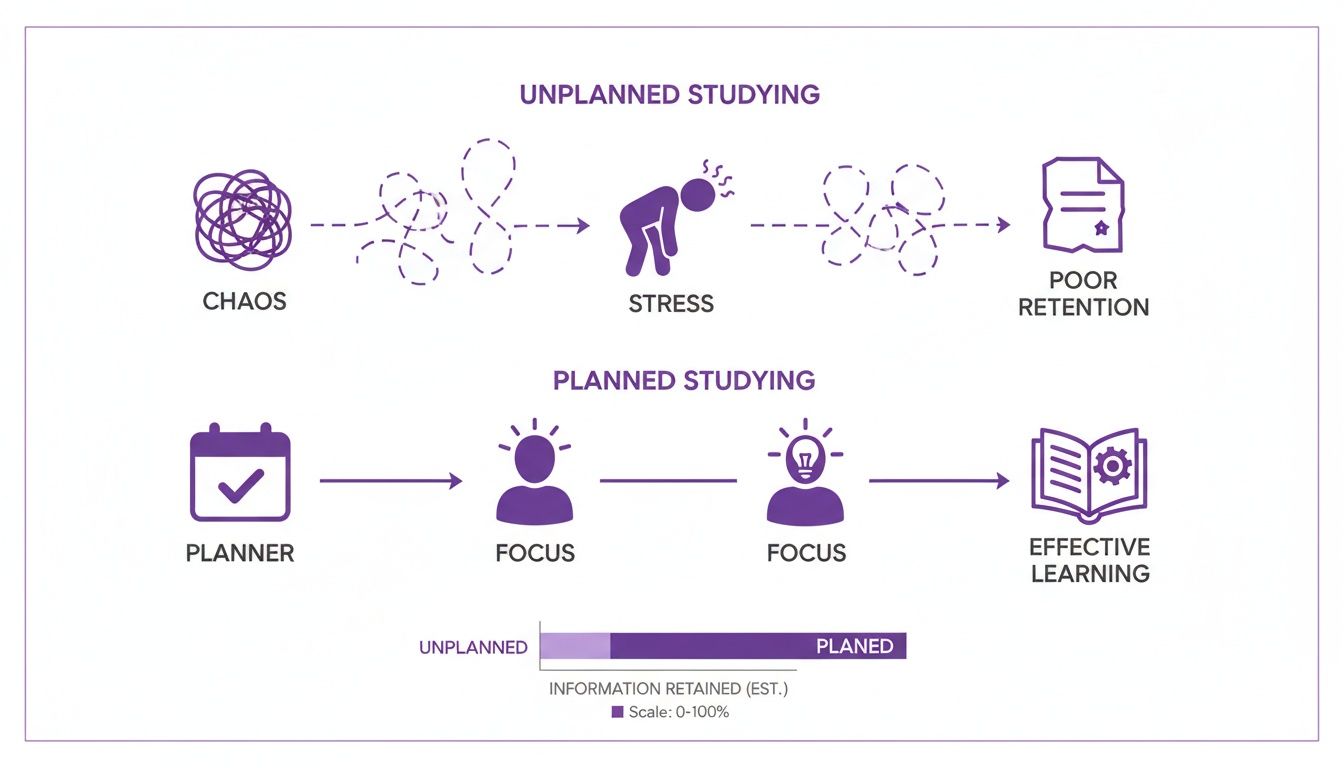 UNPLANNED STUDYING

CHAOS

STRESS

POOR RETENTION

PLANNED STUDYING

PLANNER

FOCUS

FOCUS

EFFECTIVE LEARNING

UNPLANNED

PLANED

INFORMATION RETAINED (EST.)

Scale: 0-100%