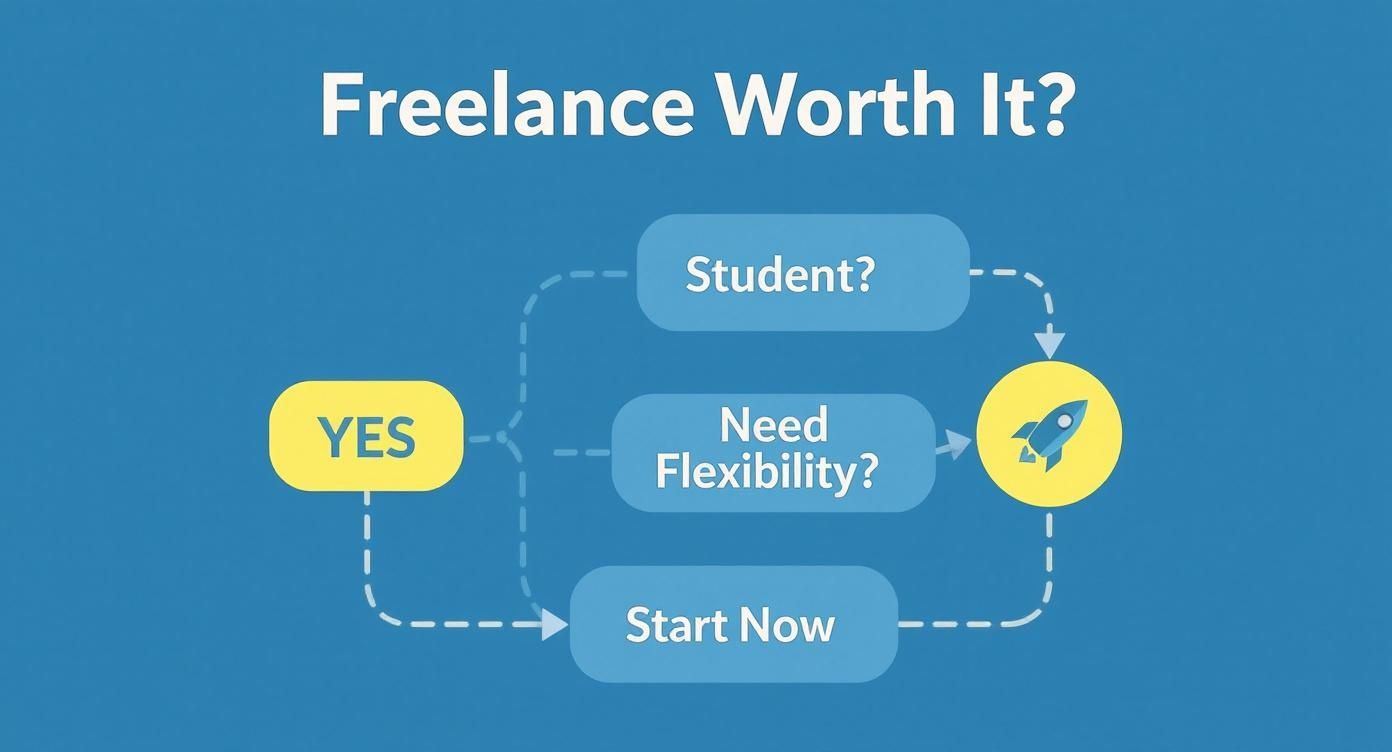 Freelance Worth It?

Student?

YES

Need Flexibility?

Start Now