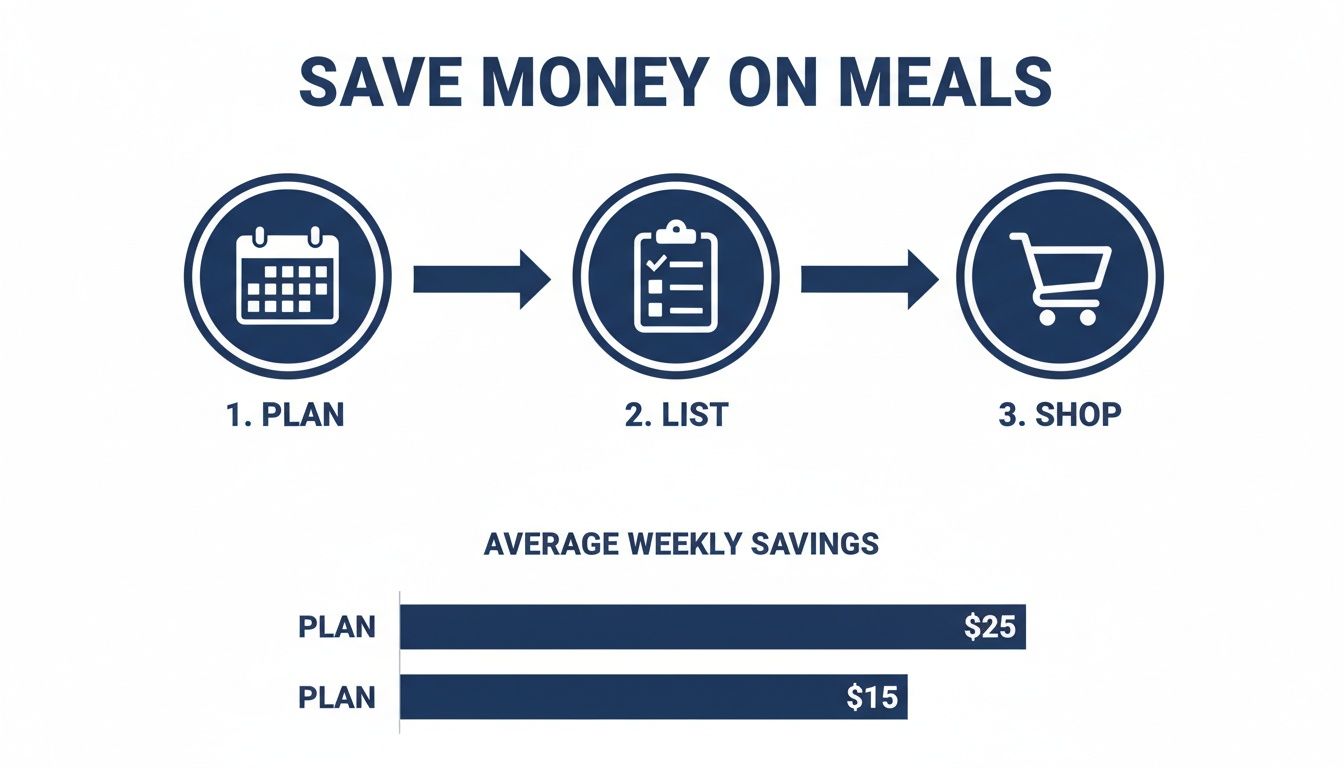 SAVE MONEY ON MEALS

1. PLAN

2. LIST

3. SHOP

AVERAGE WEEKLY SAVINGS

PLAN $25

PLAN $15