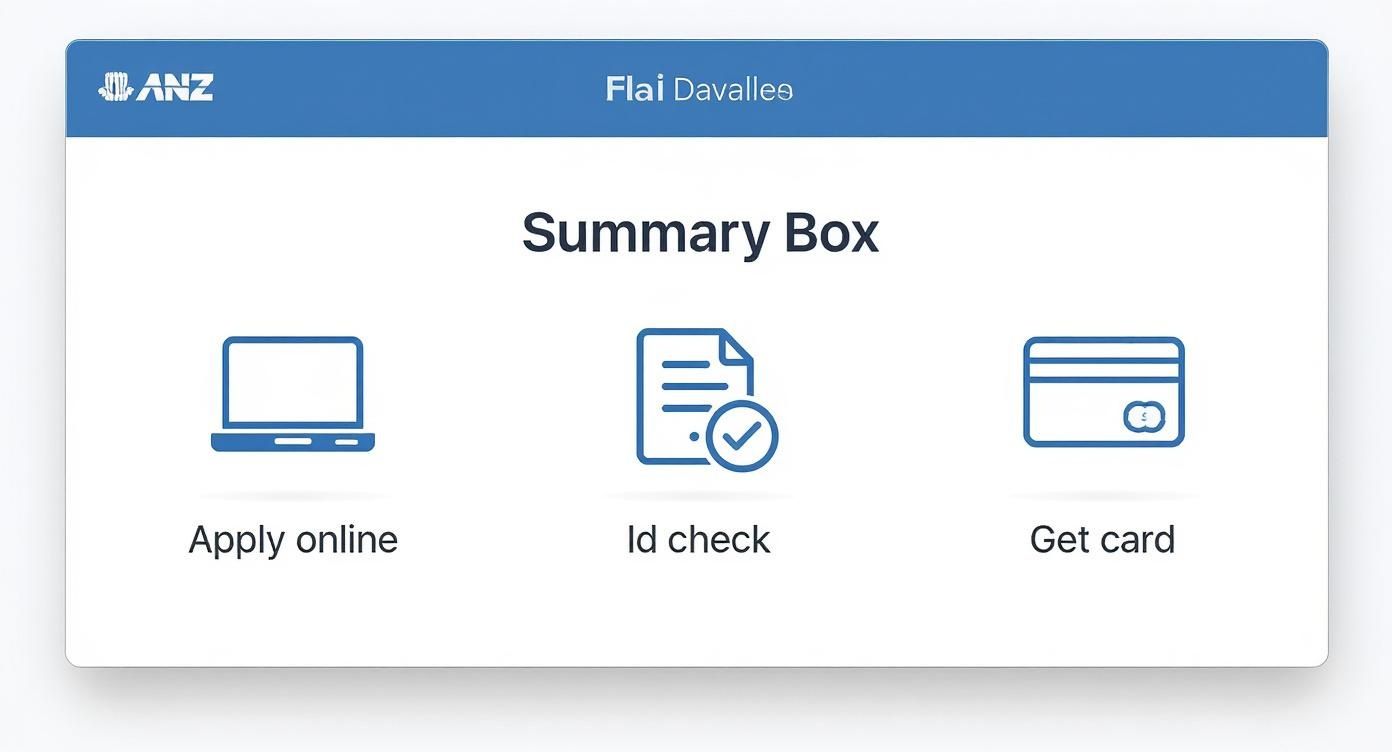 ANZ

Flai Davalles

Summary Box

Apply online

Id check

Get card