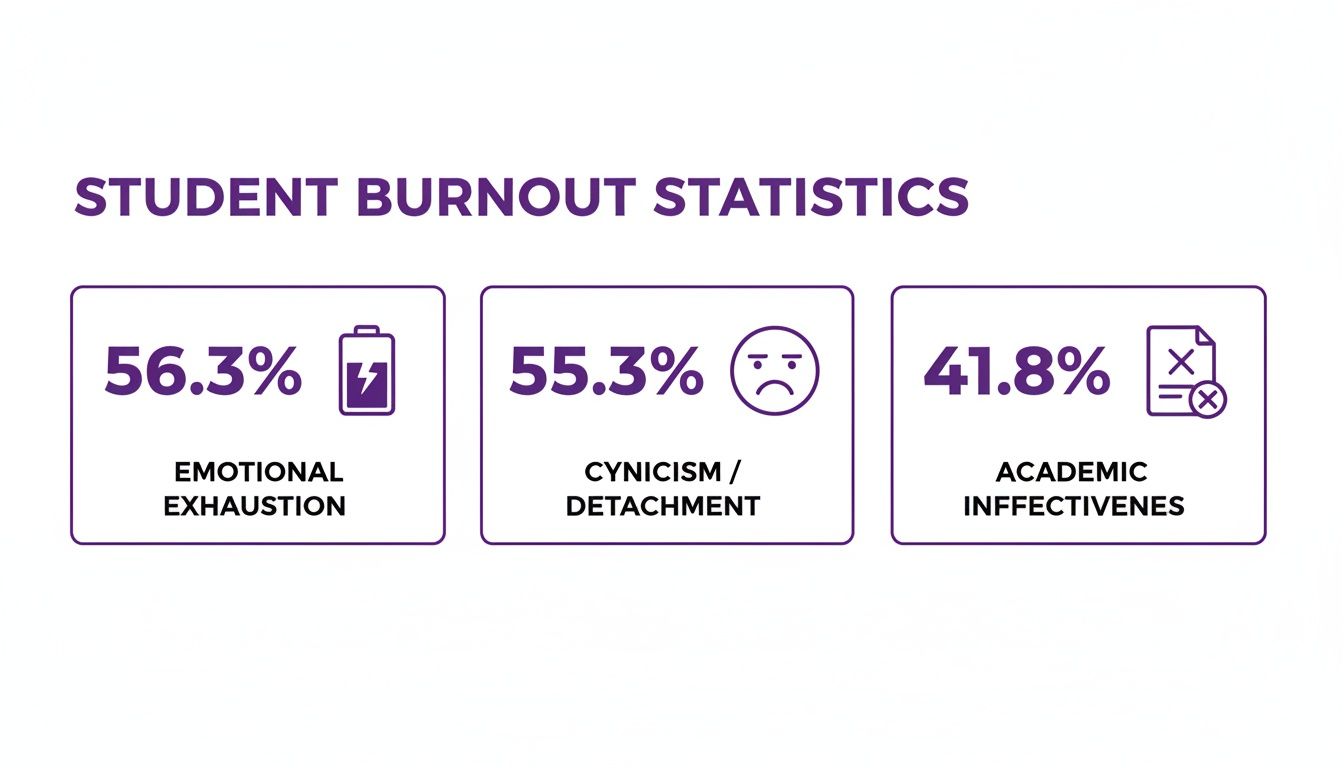 STUDENT BURNOUT STATISTICS

56.3%

EMOTIONAL EXHAUSTION

55.3%

CYNICISM / DETACHMENT

41.8%

ACADEMIC INFFECTIVENES