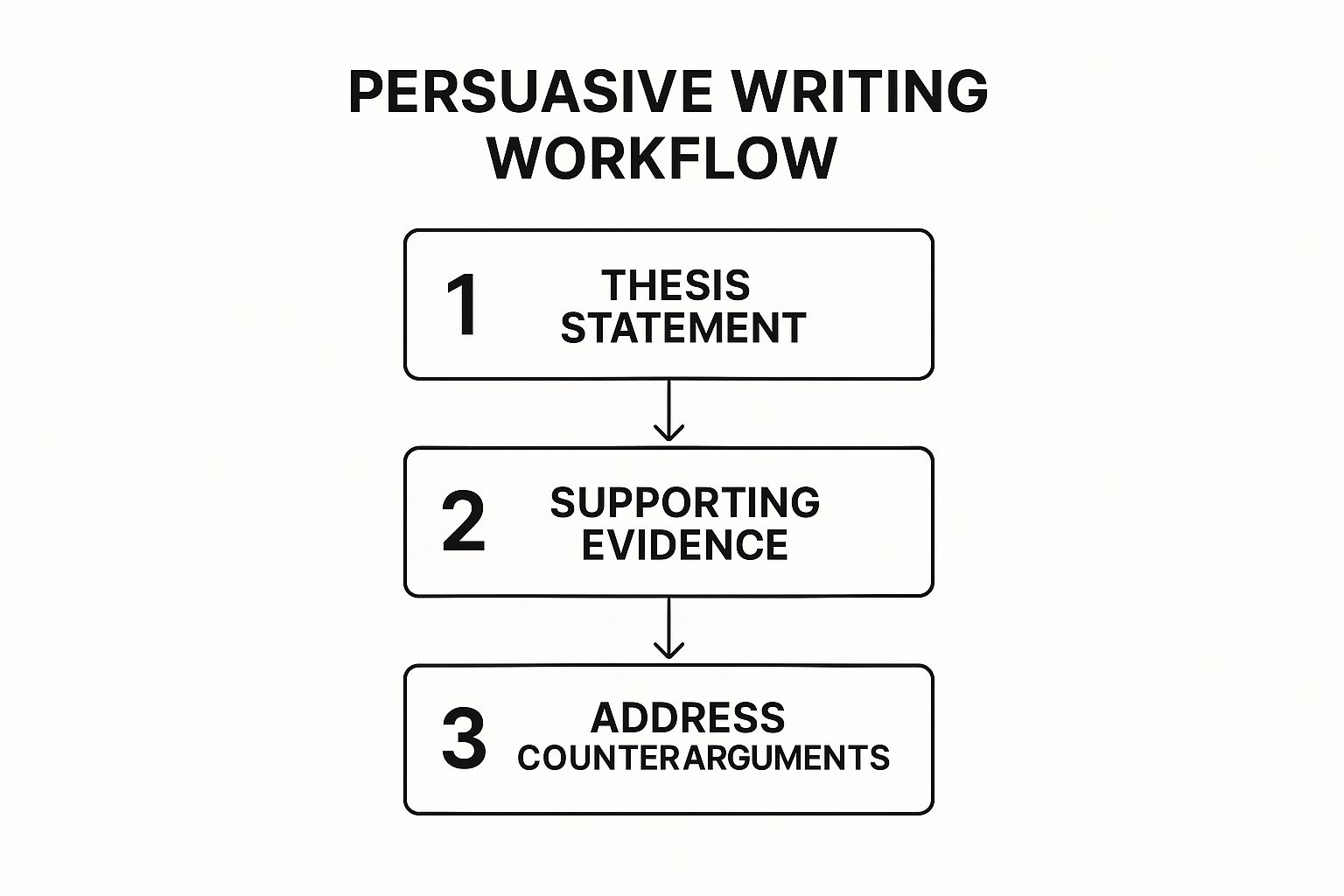 PERSUASIVE WRITING WORKFLOW

1 THESIS STATEMENT

2 SUPPORTING EVIDENCE

3 ADDRESS COUNTERARGUMENTS