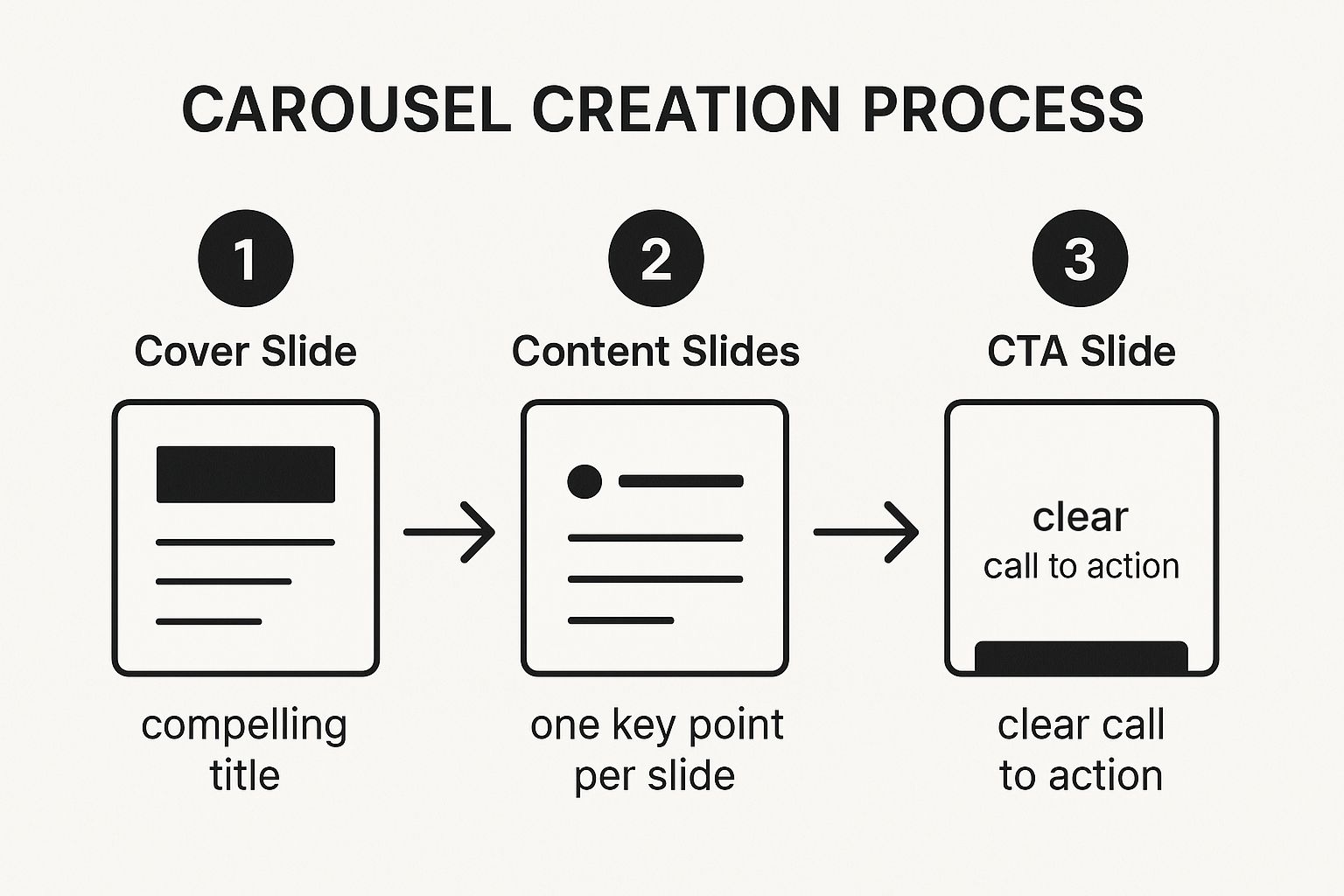 CAROUSEL CREATION PROCESS

1

Cover Slide

compelling title

2

Content Slides

one key point per slide

3

CTA Slide

clear
call to action

clear call to action