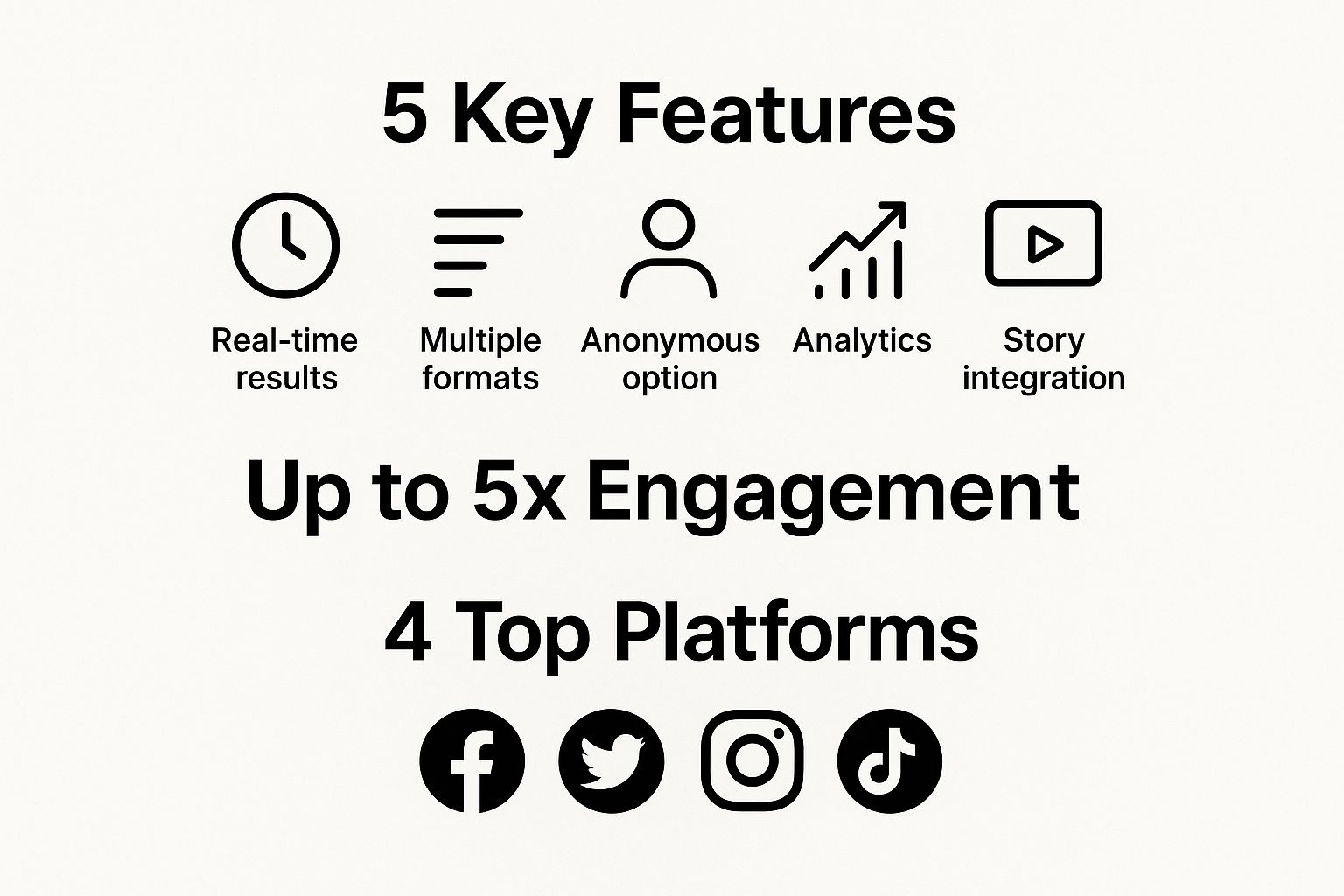 5 Key Features

Real-time results

Multiple formats

Anonymous option

Analytics

Story integration

Up to 5x Engagement

4 Top Platforms