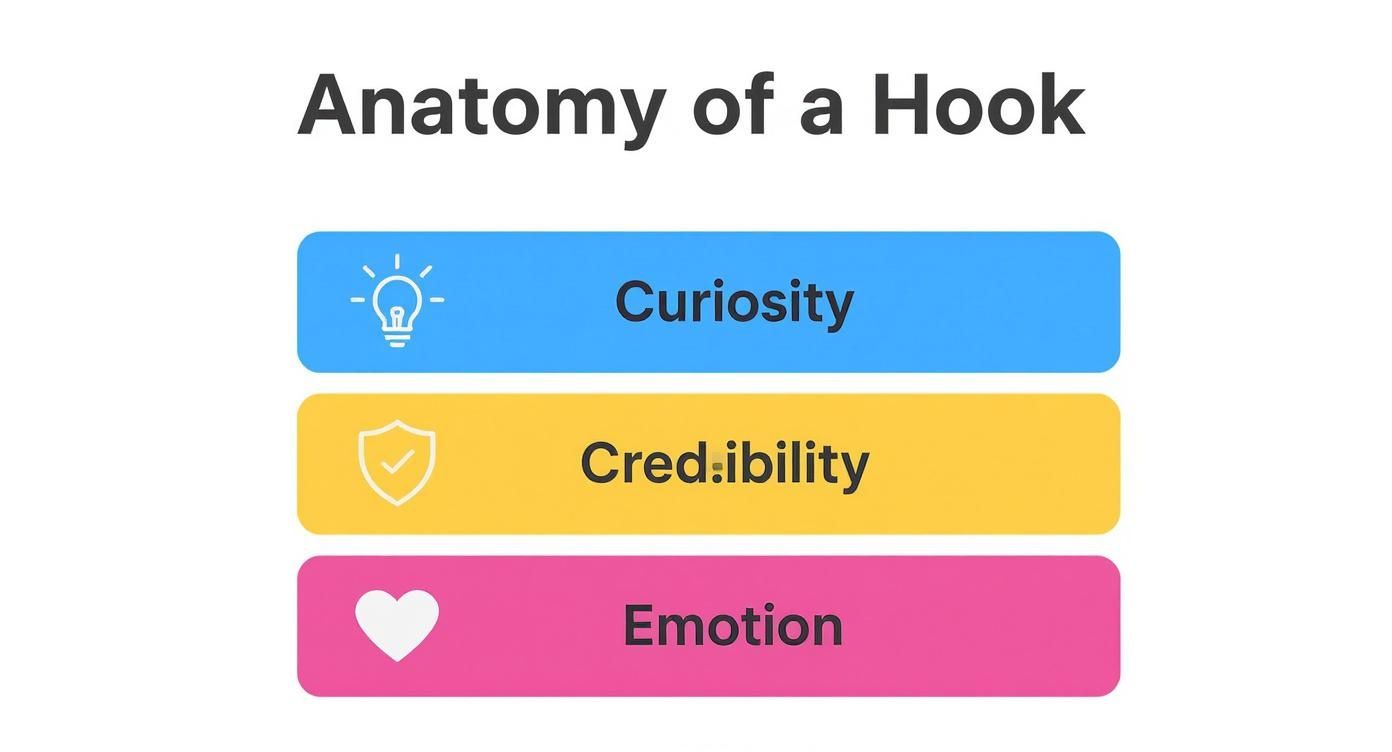 Anatomy of a Hook

Curiosity

Cred:ibility

Emotion