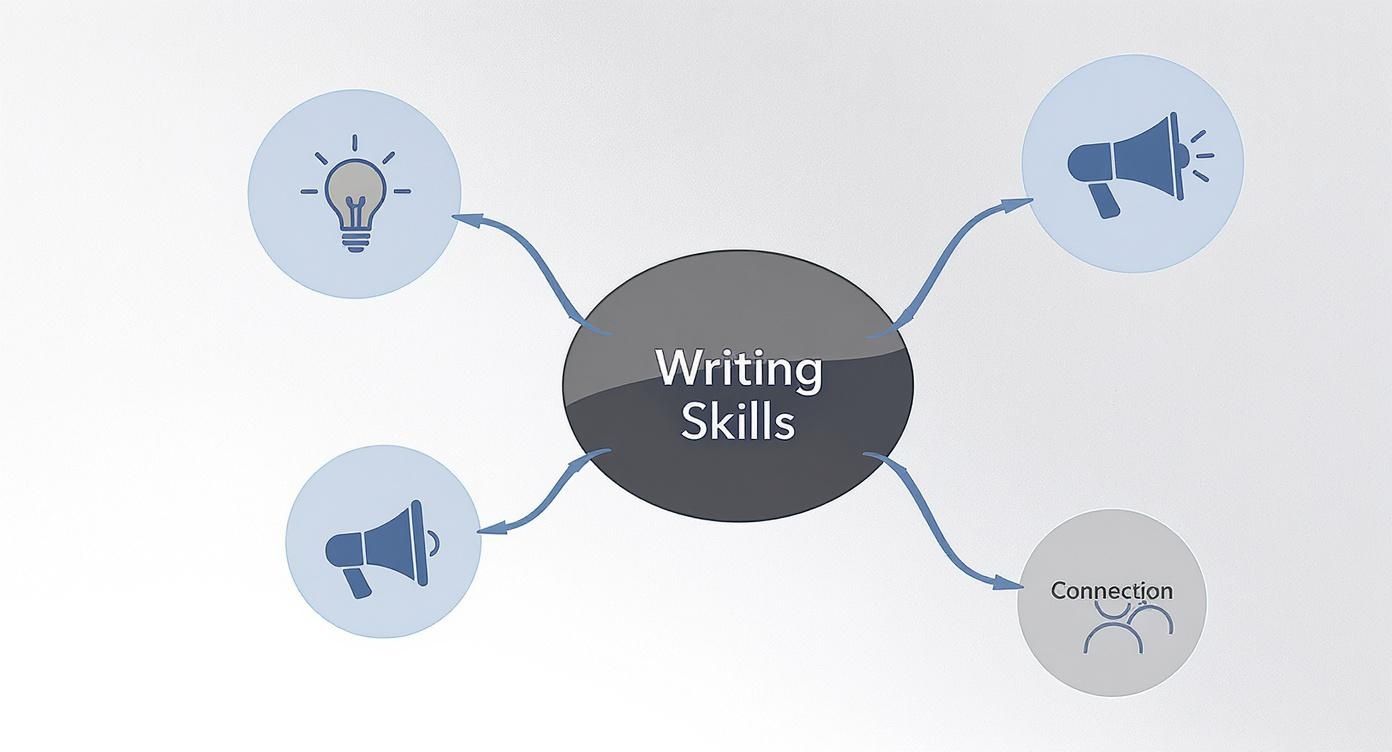 Writing Skills

Connection