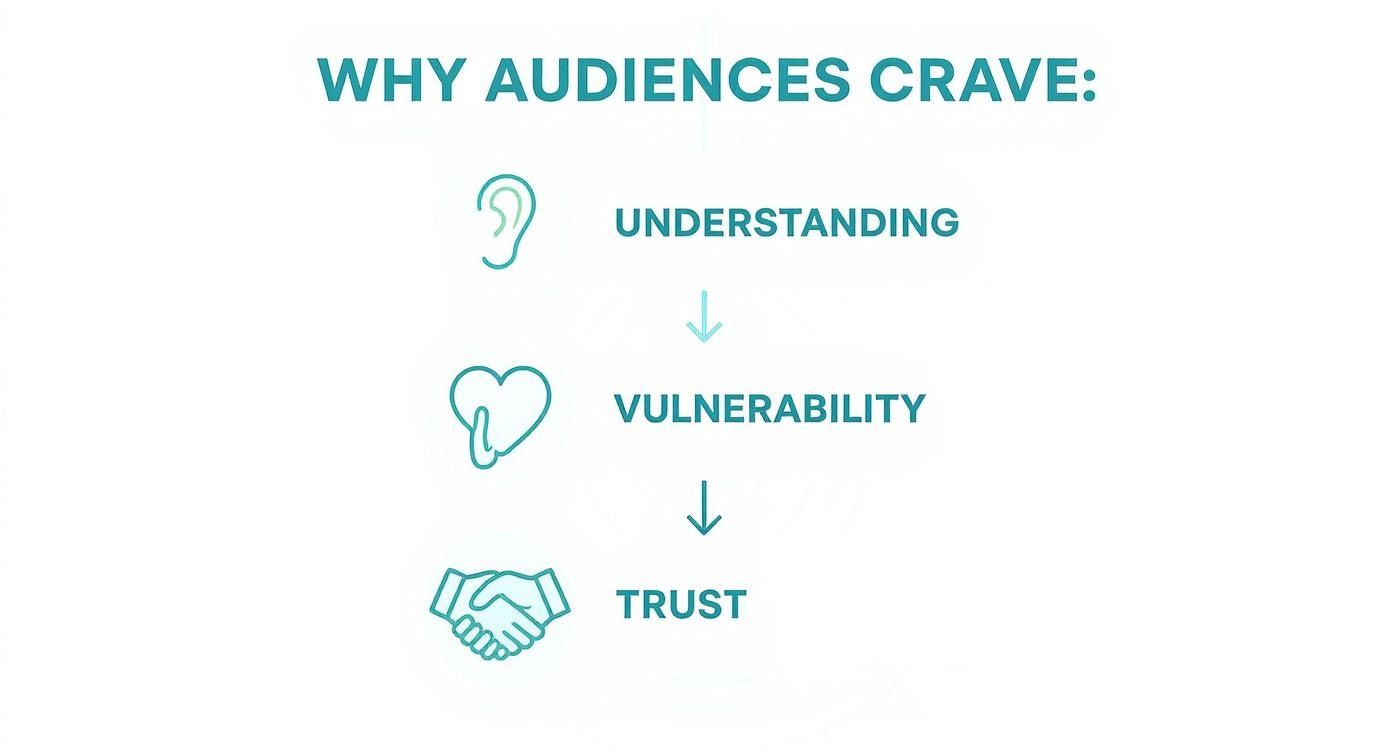 WHY AUDIENCES CRAVE:

UNDERSTANDING

VULNERABILITY

TRUST