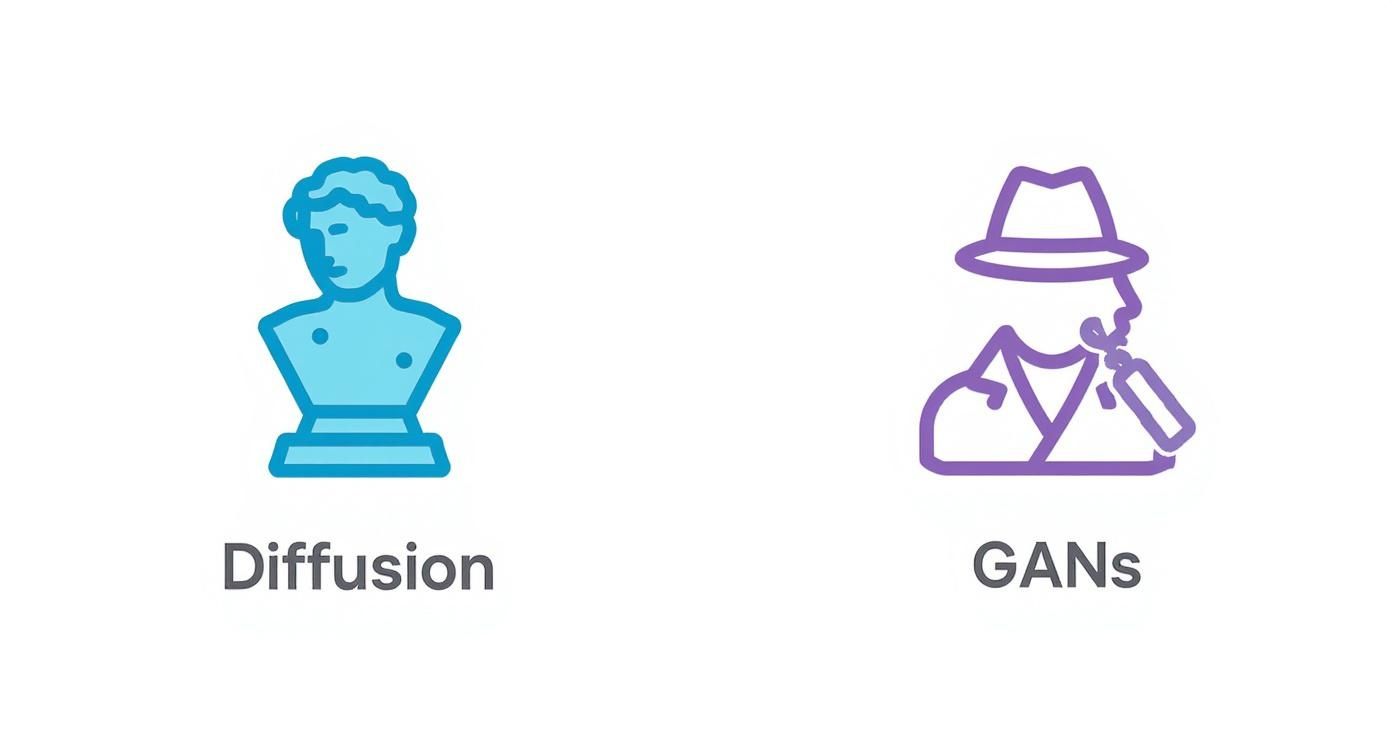 Diffusion

GANs