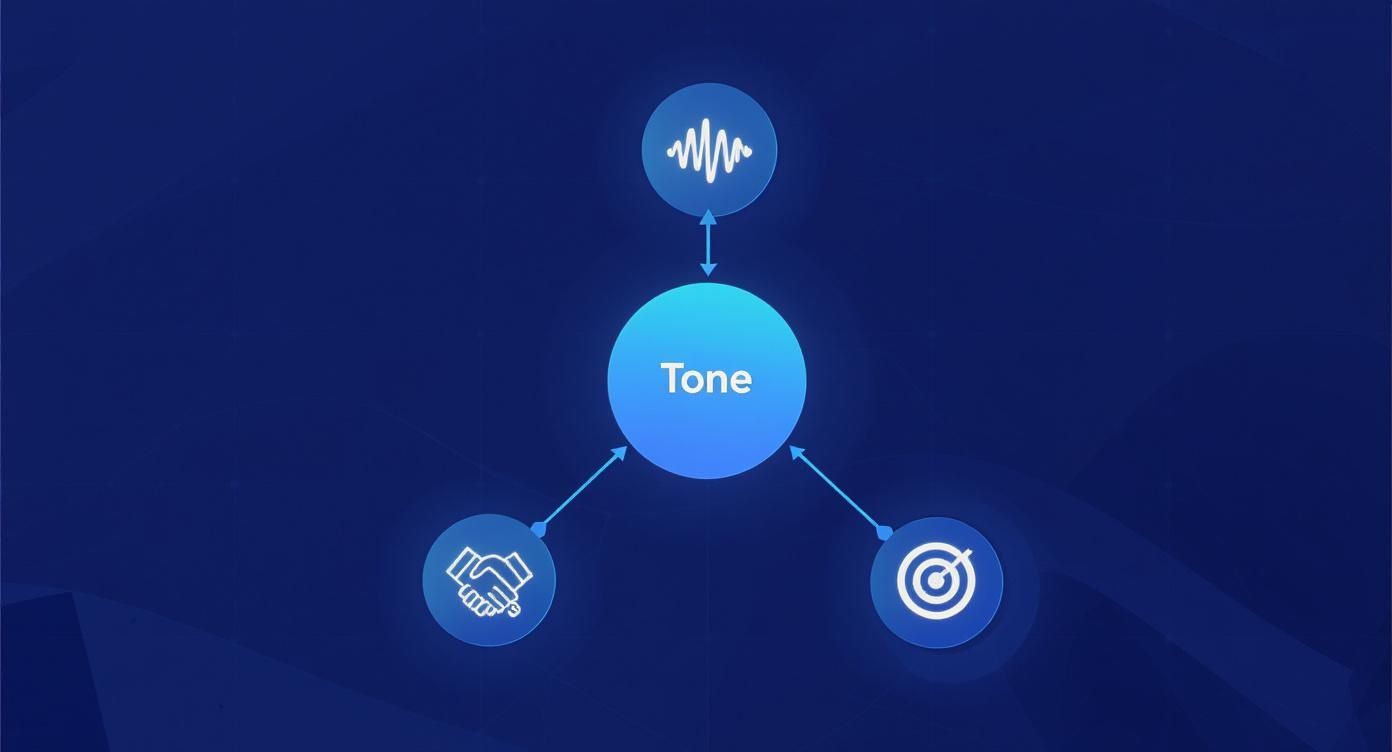 Tone