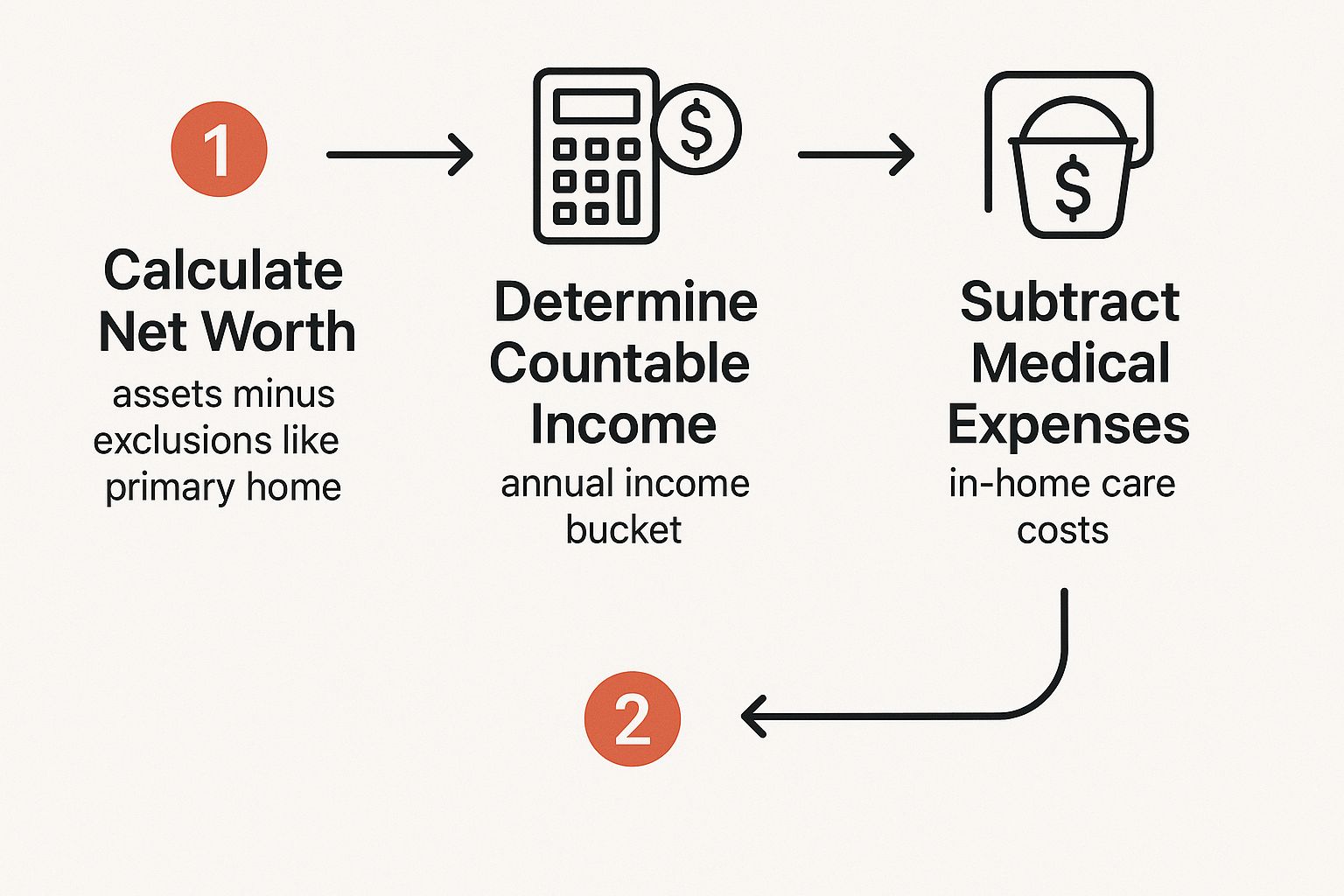 1

Calculate Net Worth
assets minus exclusions like primary home

$

Determine Countable Income
annual income bucket

$

Subtract Medical Expenses
in-home care costs

2