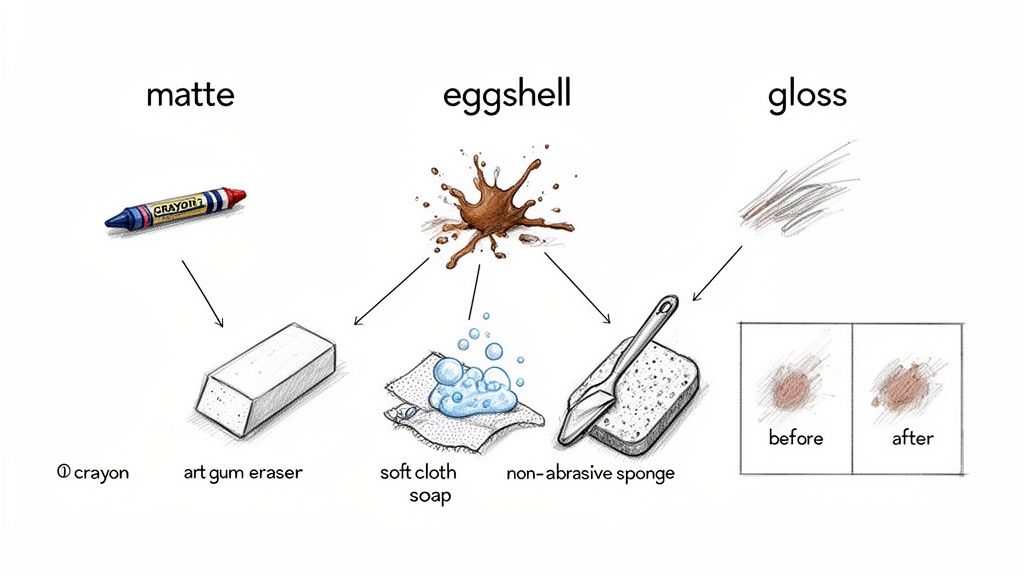 matte

eggshell

gloss

CRAYON

① crayon

art gum eraser

soft cloth
soap

non-abrasive sponge

before

after