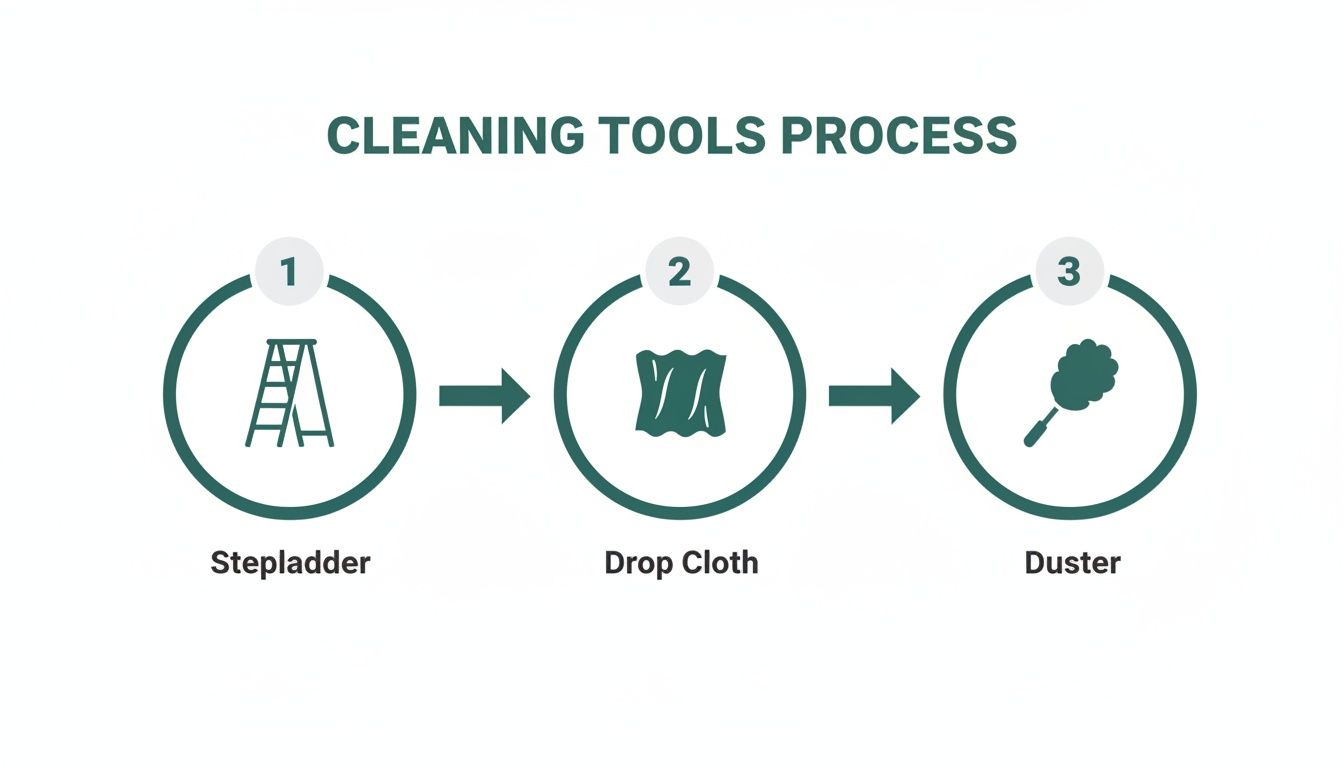 CLEANING TOOLS PROCESS

1

Stepladder

2

Drop Cloth

3

Duster