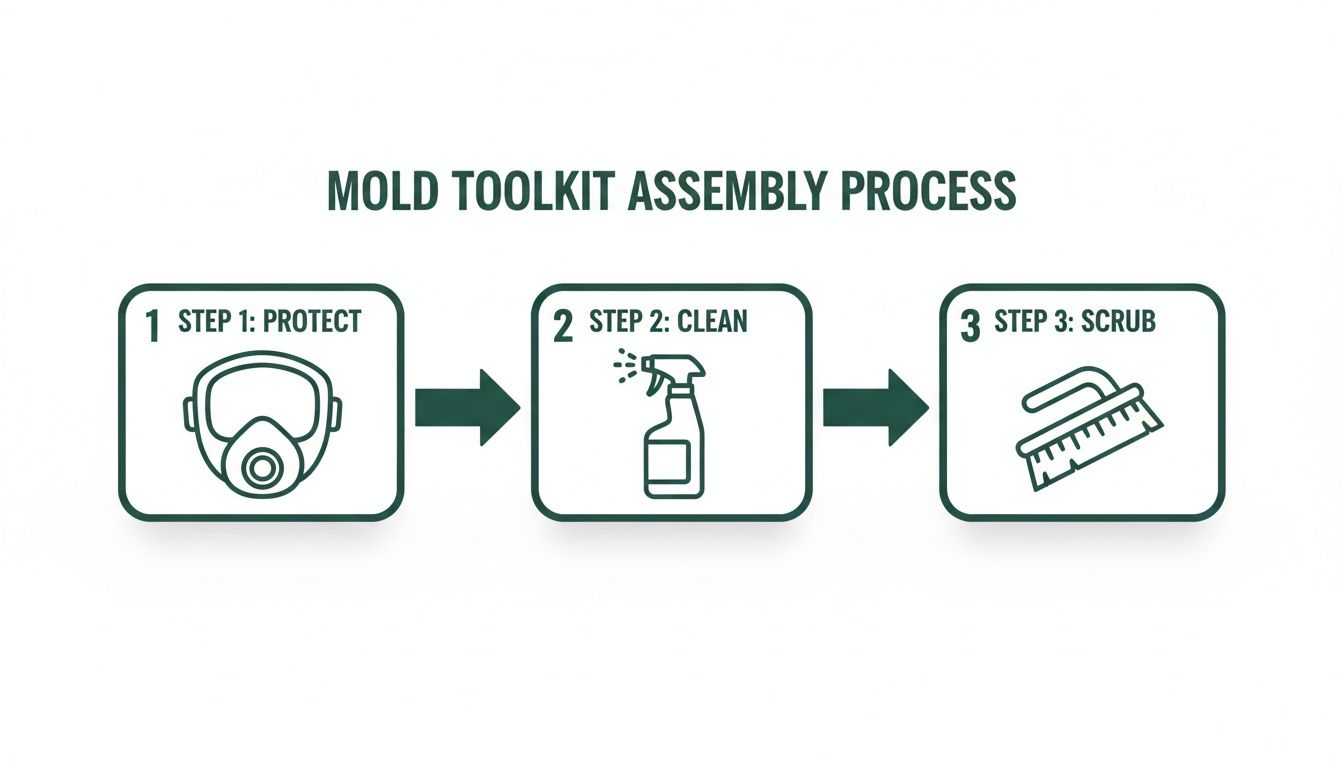 MOLD TOOLKIT ASSEMBLY PROCESS

1 STEP 1: PROTECT

2 STEP 2: CLEAN

3 STEP 3: SCRUB