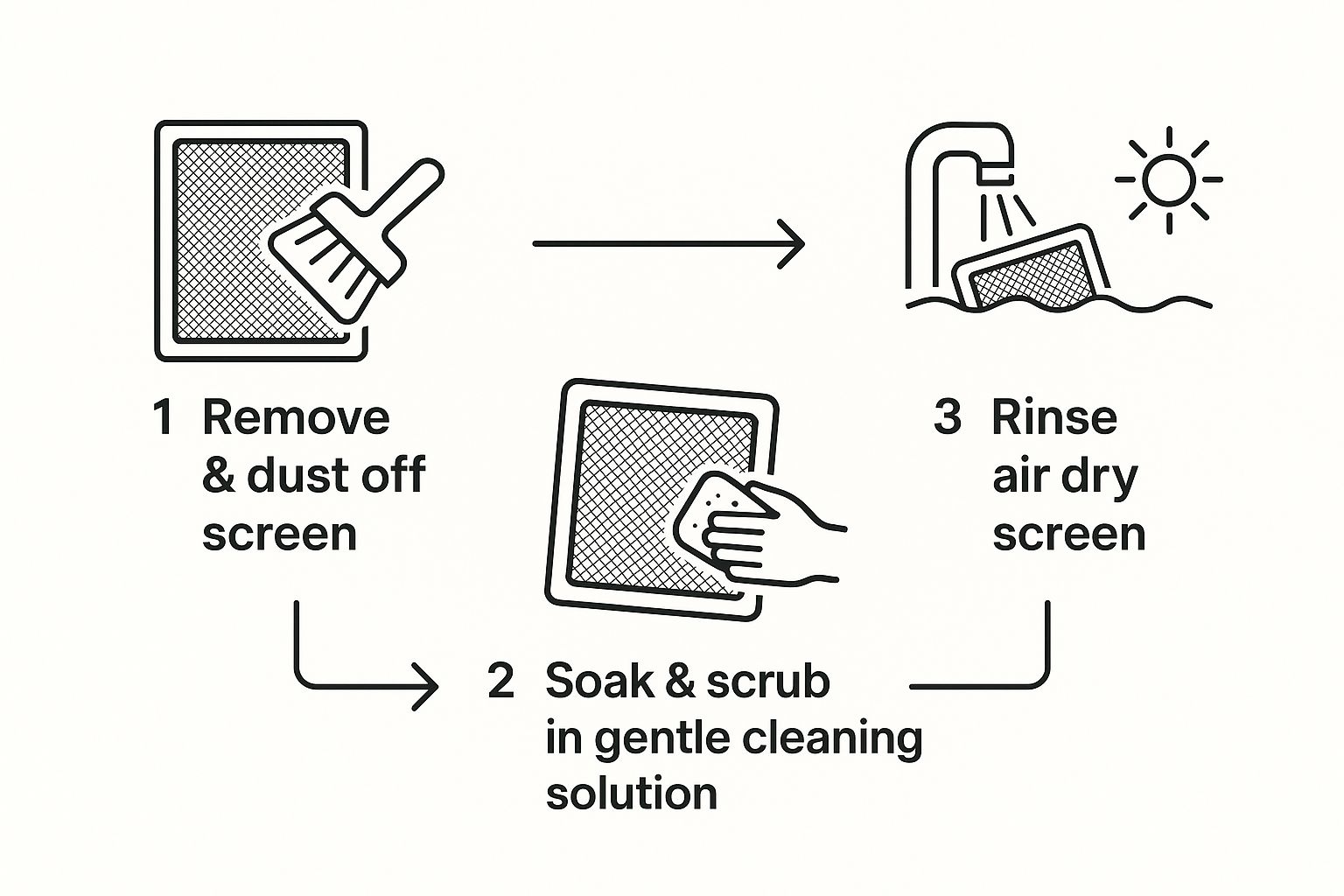 1 Remove & dust off screen

2 Soak & scrub in gentle cleaning solution

3 Rinse air dry screen