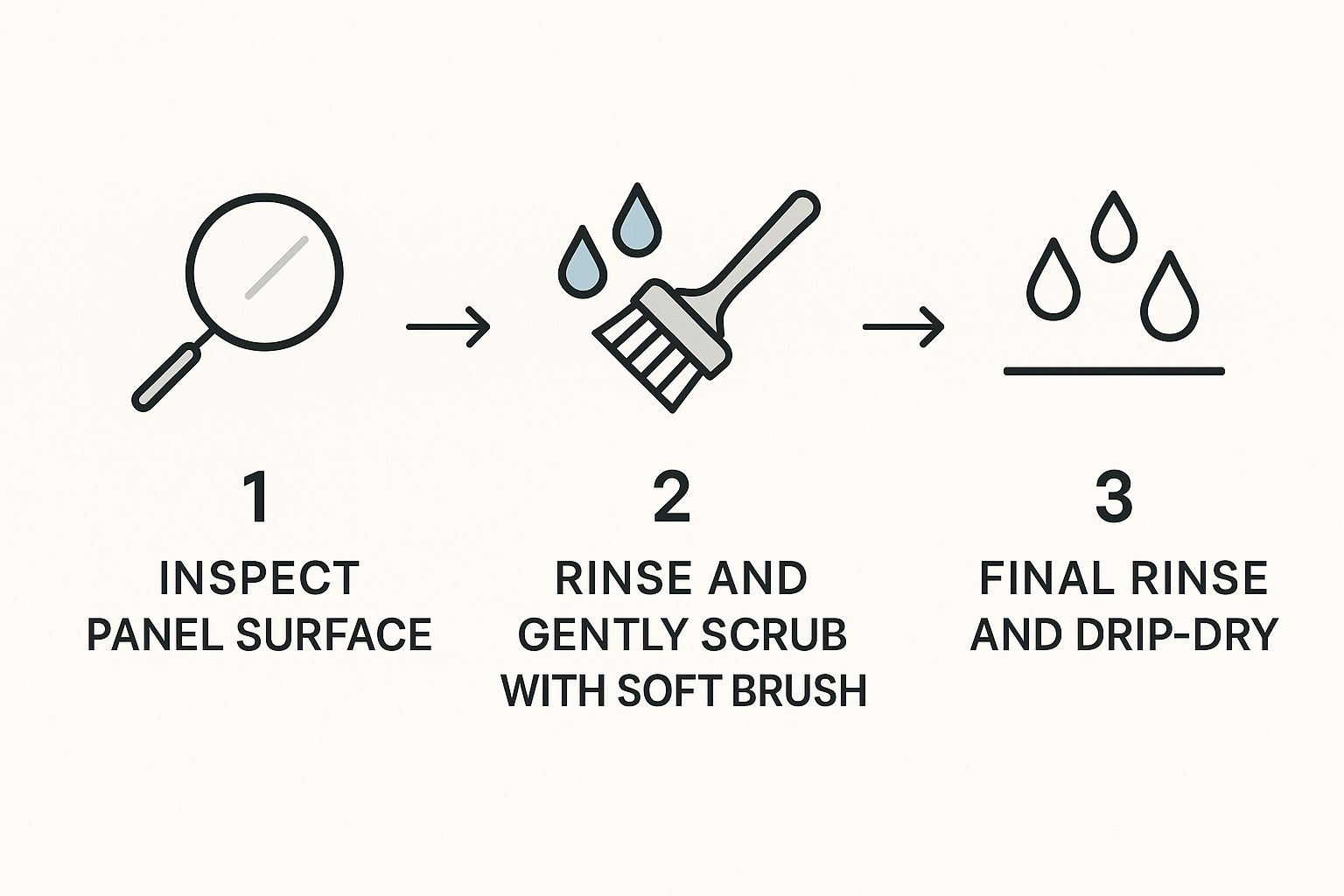 1
INSPECT PANEL SURFACE

2
RINSE AND GENTLY SCRUB WITH SOFT BRUSH

3
FINAL RINSE AND DRIP-DRY