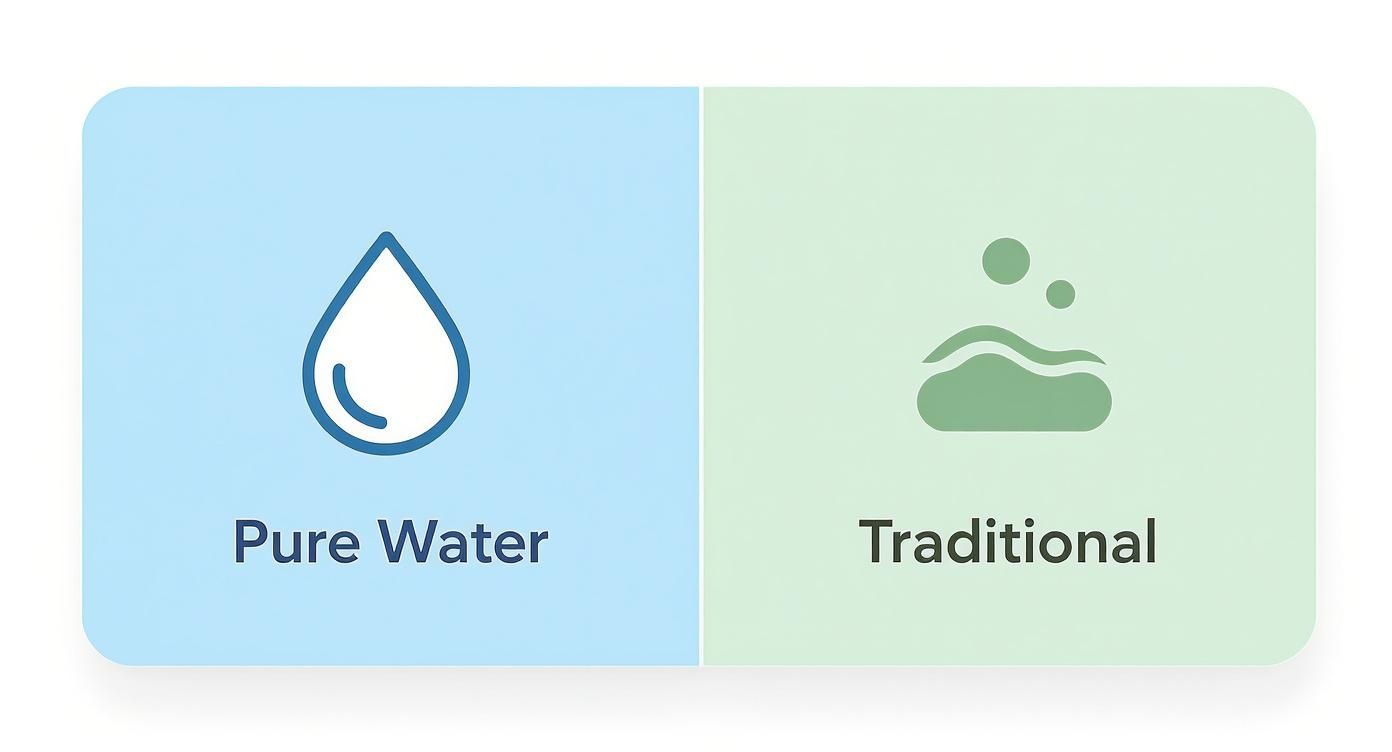 Pure Water

Traditional