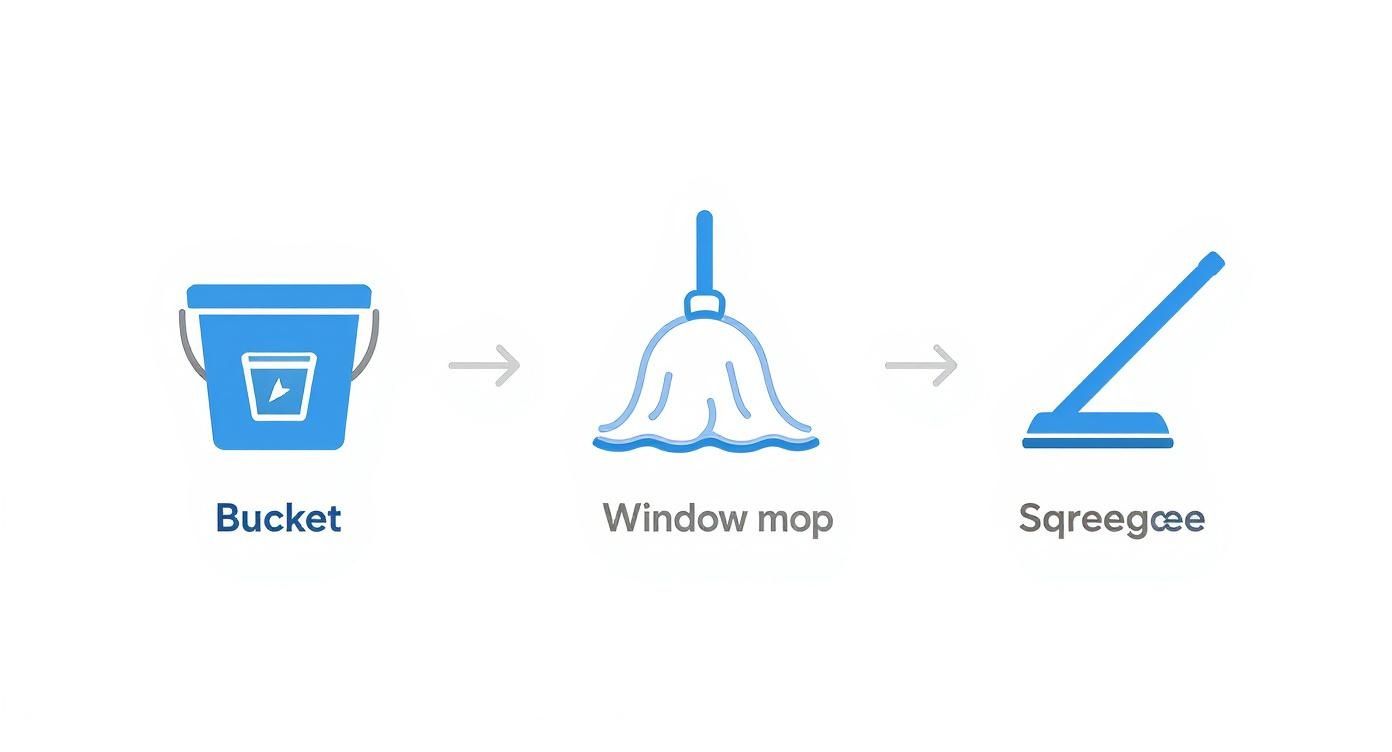 Bucket

Window mop

Sqreegœe