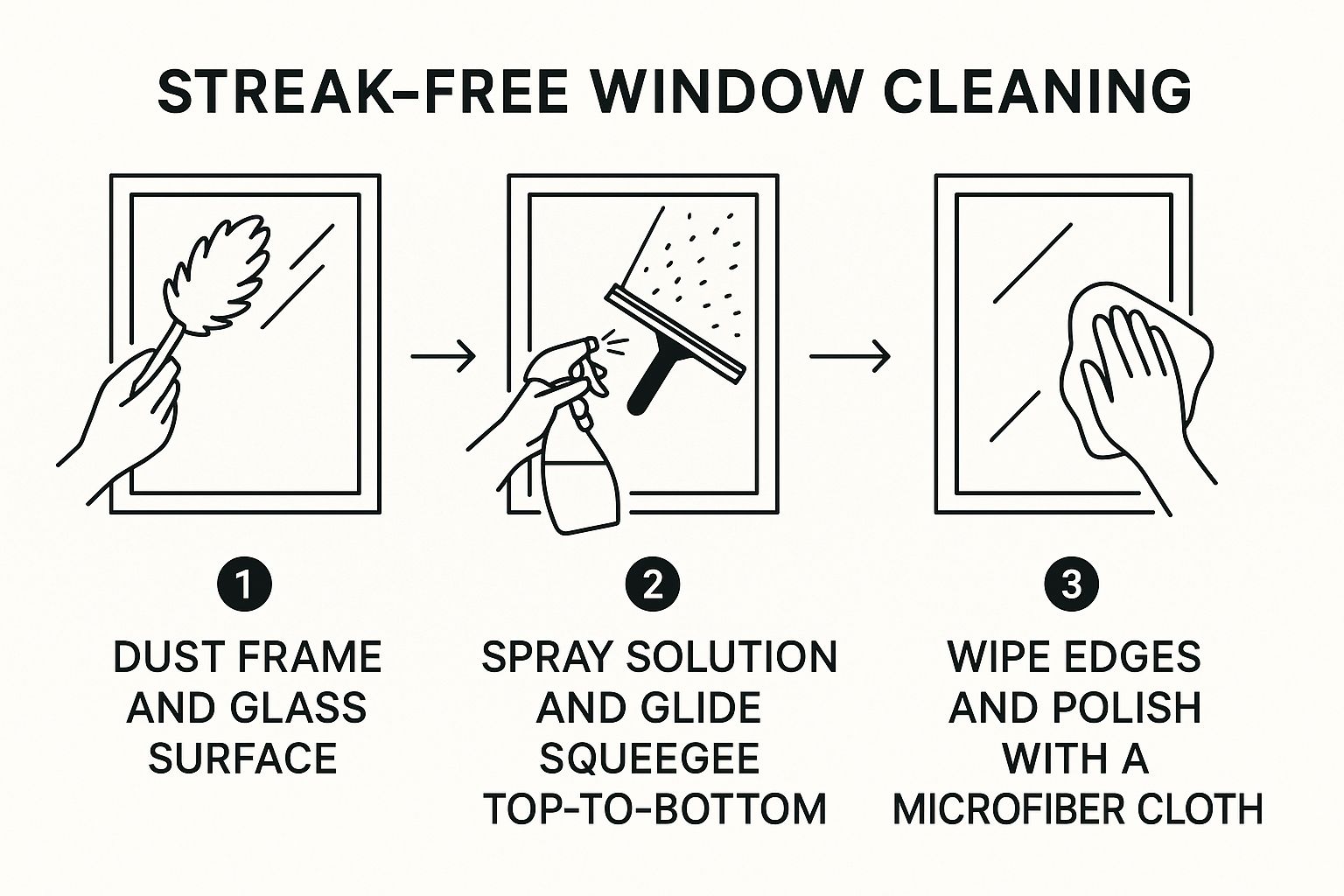 STREAK–FREE WINDOW CLEANING

1
DUST FRAME AND GLASS SURFACE

2
SPRAY SOLUTION AND GLIDE SQUEEGEE TOP-TO-BOTTOM

3
WIPE EDGES AND POLISH WITH A MICROFIBER CLOTH