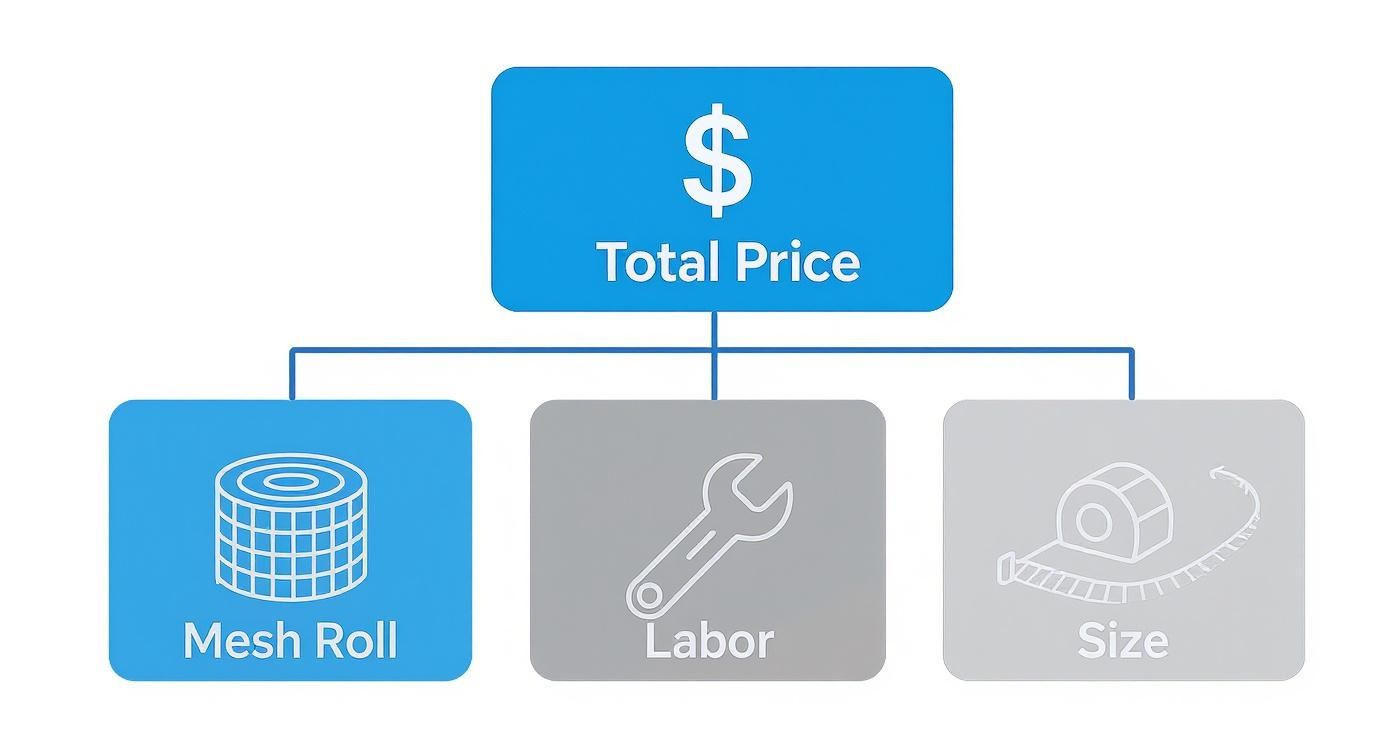 $

Total Price

Mesh Roll

Labor

Size