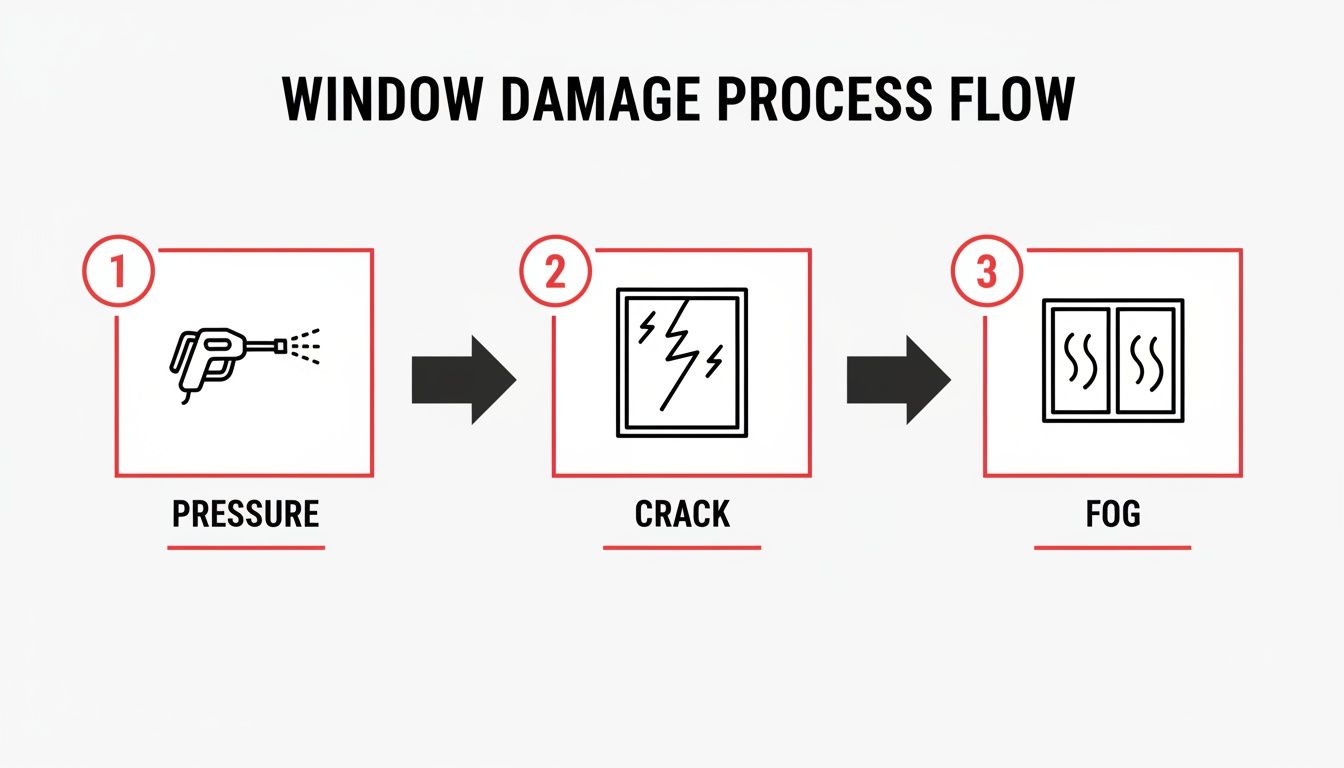 WINDOW DAMAGE PROCESS FLOW

1

PRESSURE

2

CRACK

3

FOG