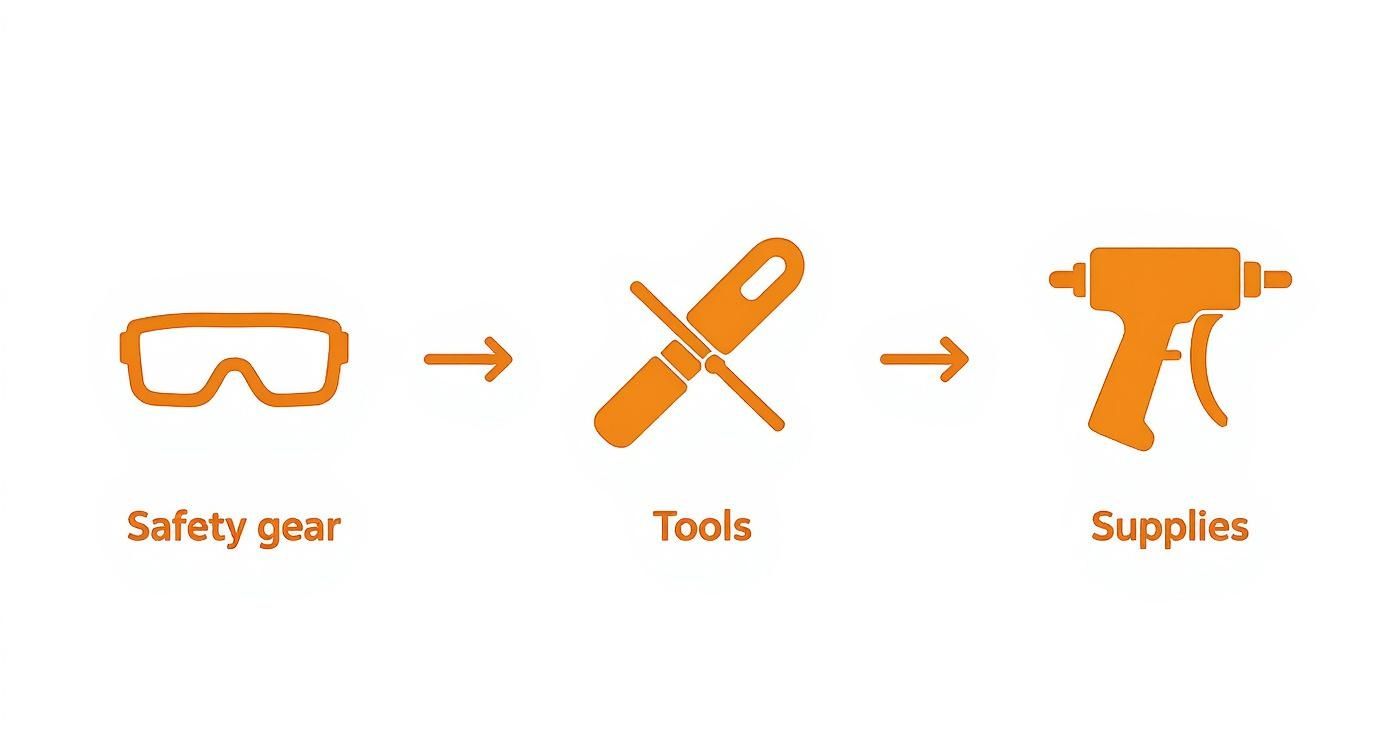 Safety gear

Tools

Supplies